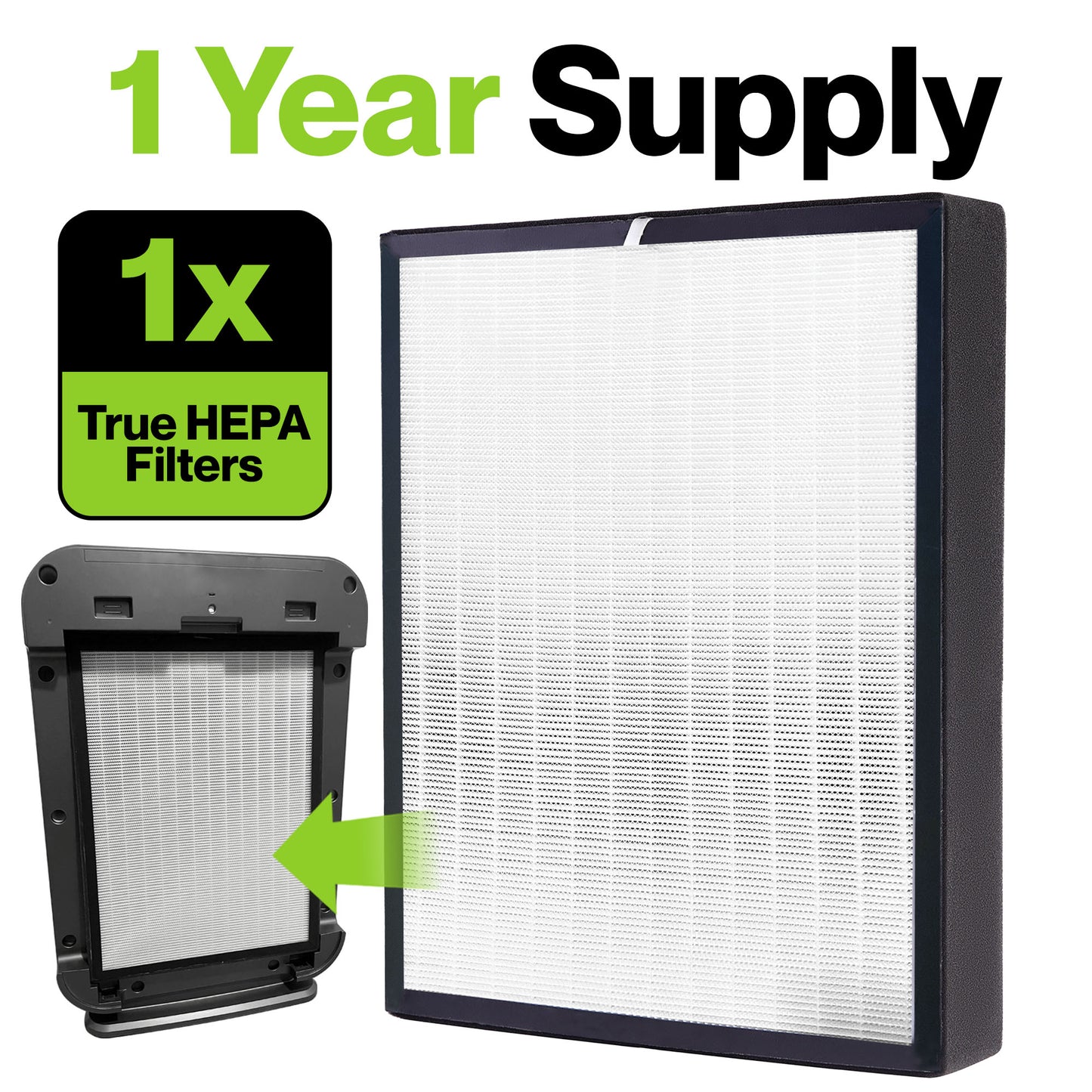 1 Year Supply

1x

True HEPA Filters