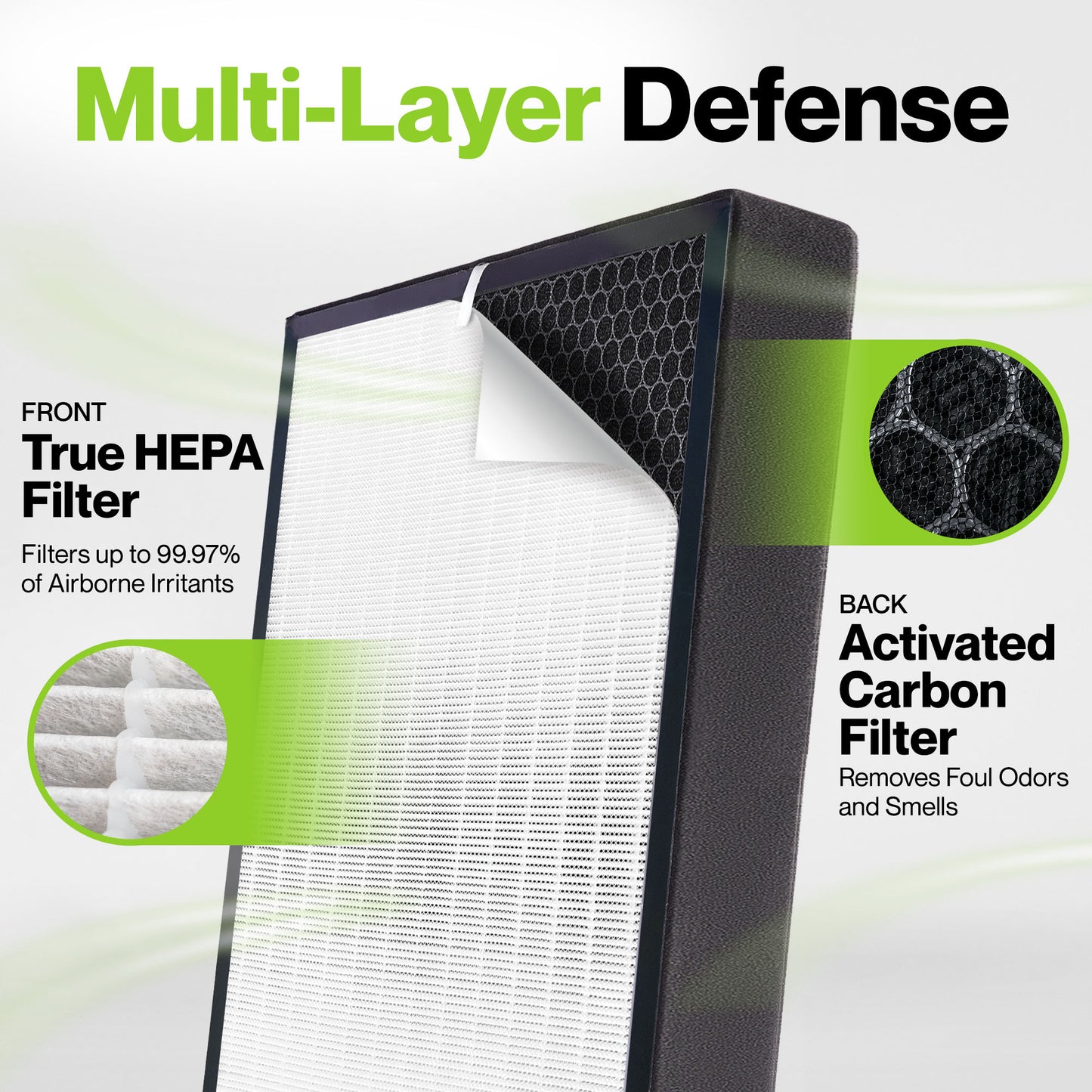 Multi-Layer Defense

FRONT
True HEPA Filter
Filters up to 99.97% of Airborne Irritants

BACK
Activated Carbon Filter
Removes Foul Odors and Smells