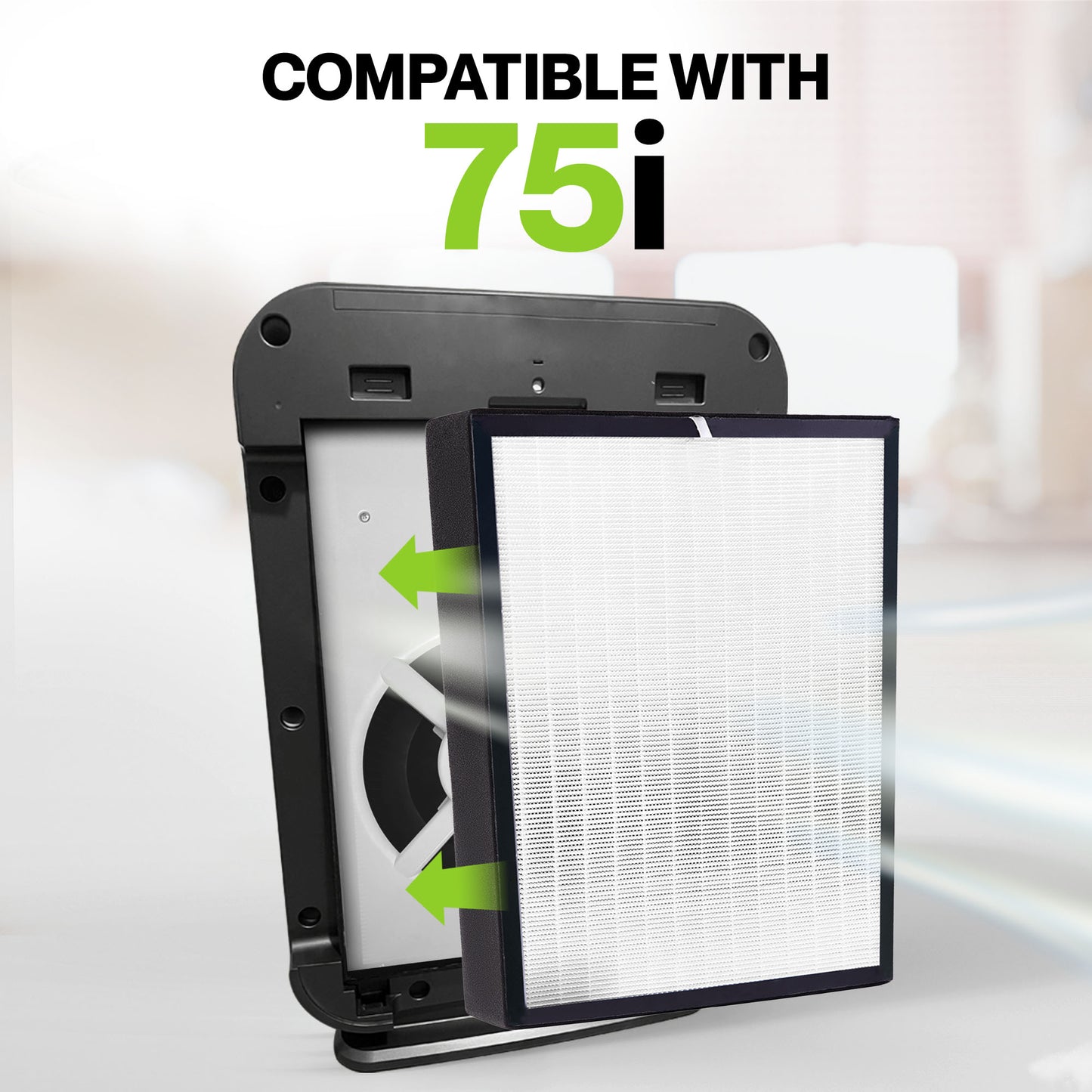 COMPATIBLE WITH
75i