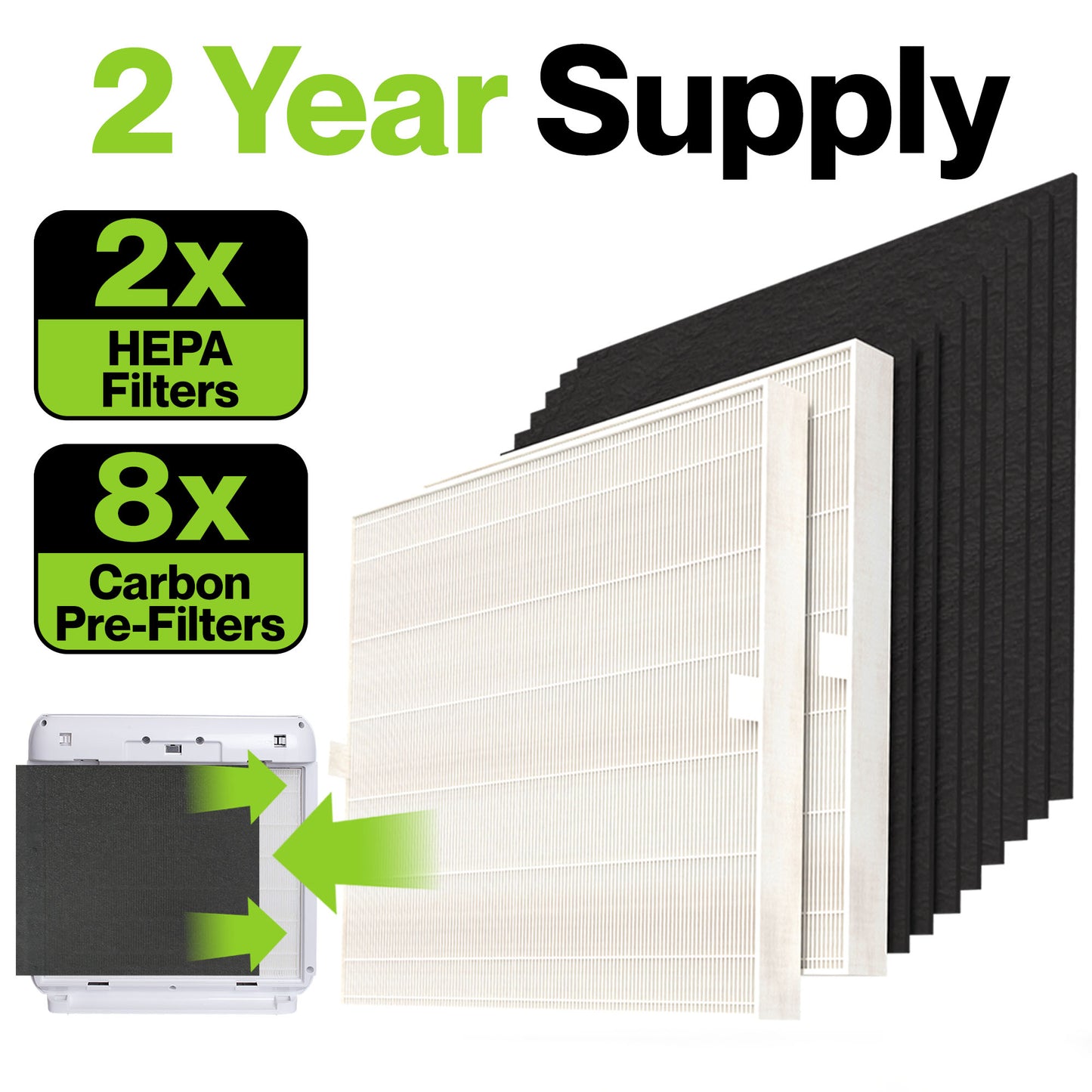 2 Year Supply

2x
HEPA Filters

8x
Carbon Pre-Filters