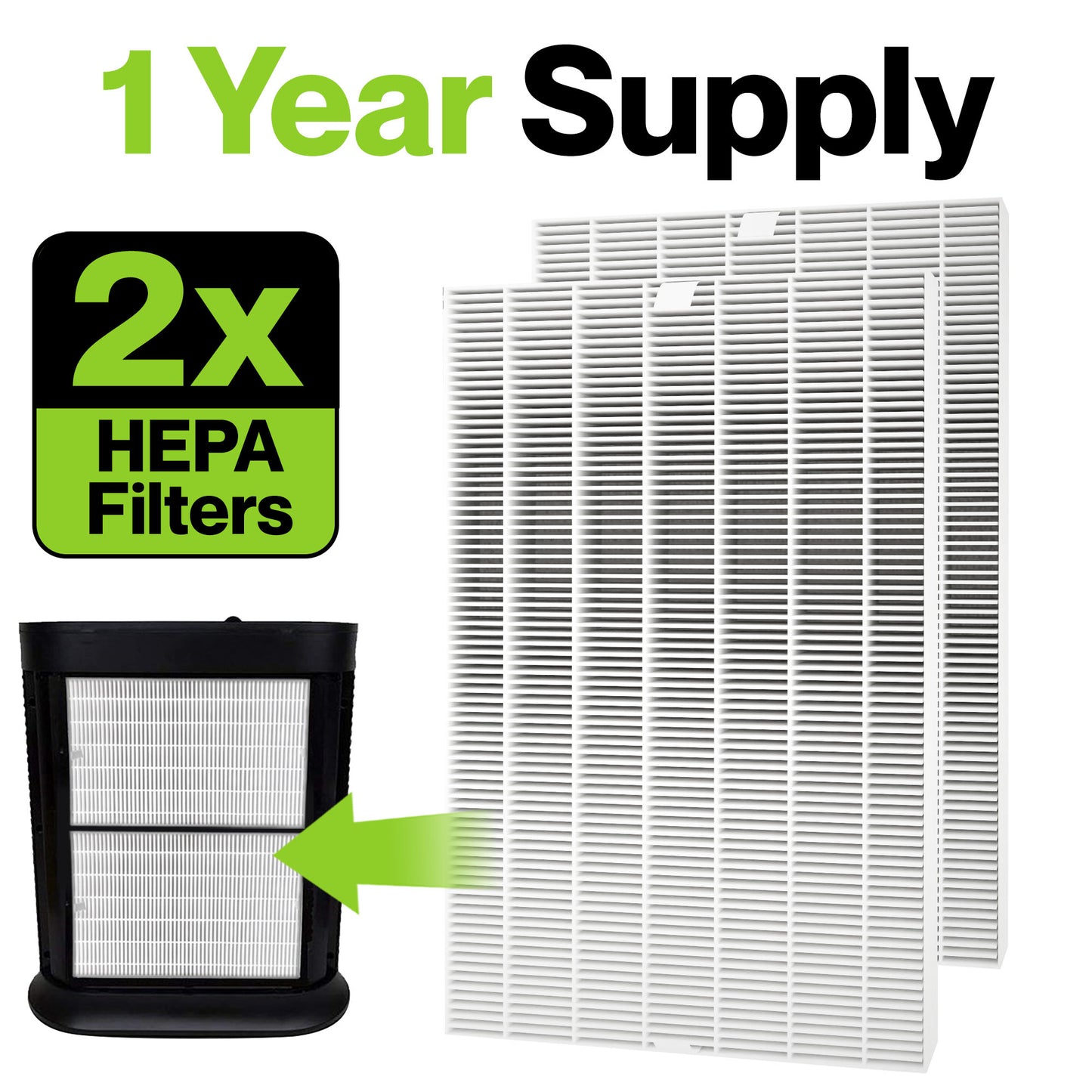 1 Year Supply

2x
HEPA
Filters