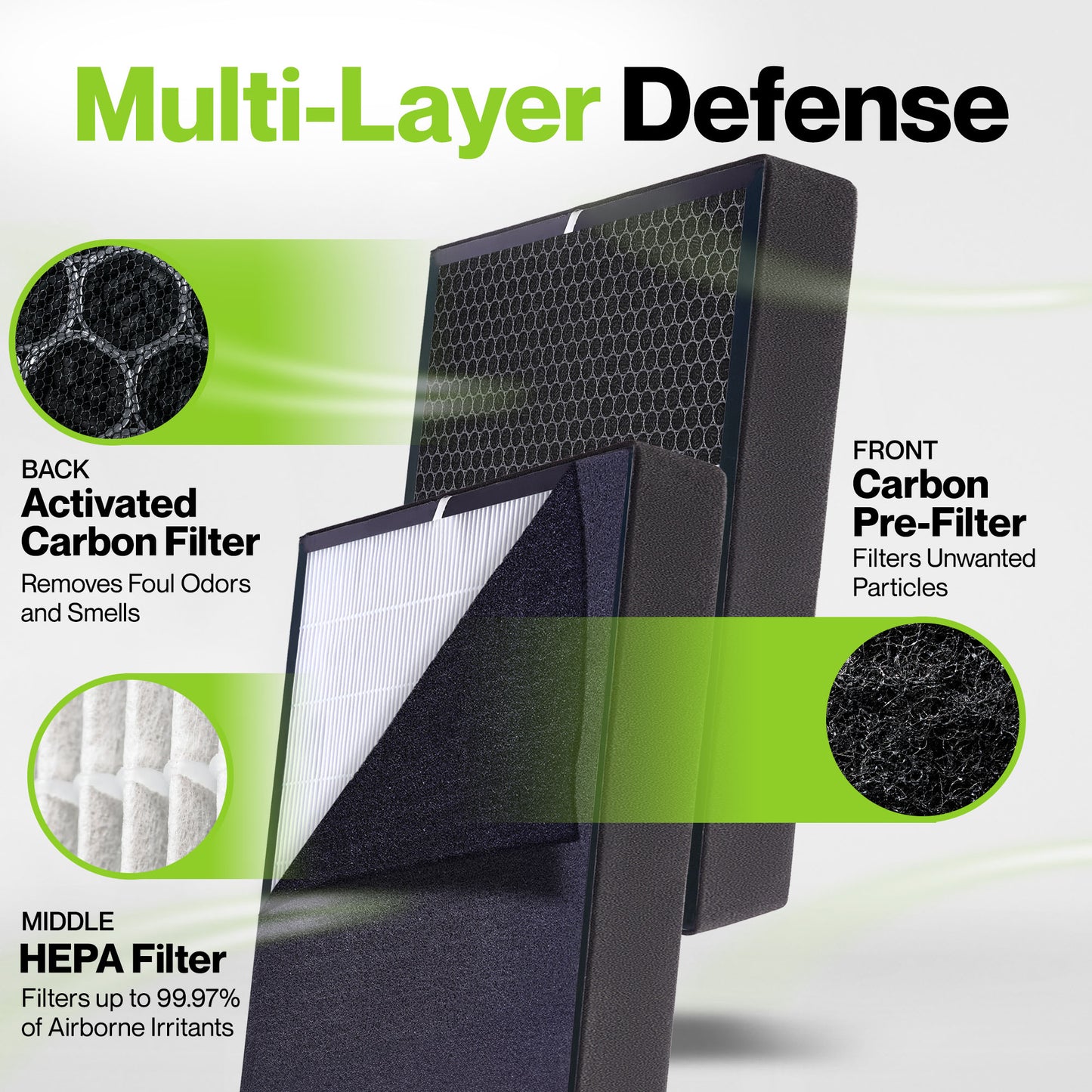 Multi-Layer Defense

BACK
Activated Carbon Filter
Removes Foul Odors and Smells

FRONT
Carbon Pre-Filter
Filters Unwanted Particles

MIDDLE
HEPA Filter
Filters up to 99.97% of Airborne Irritants