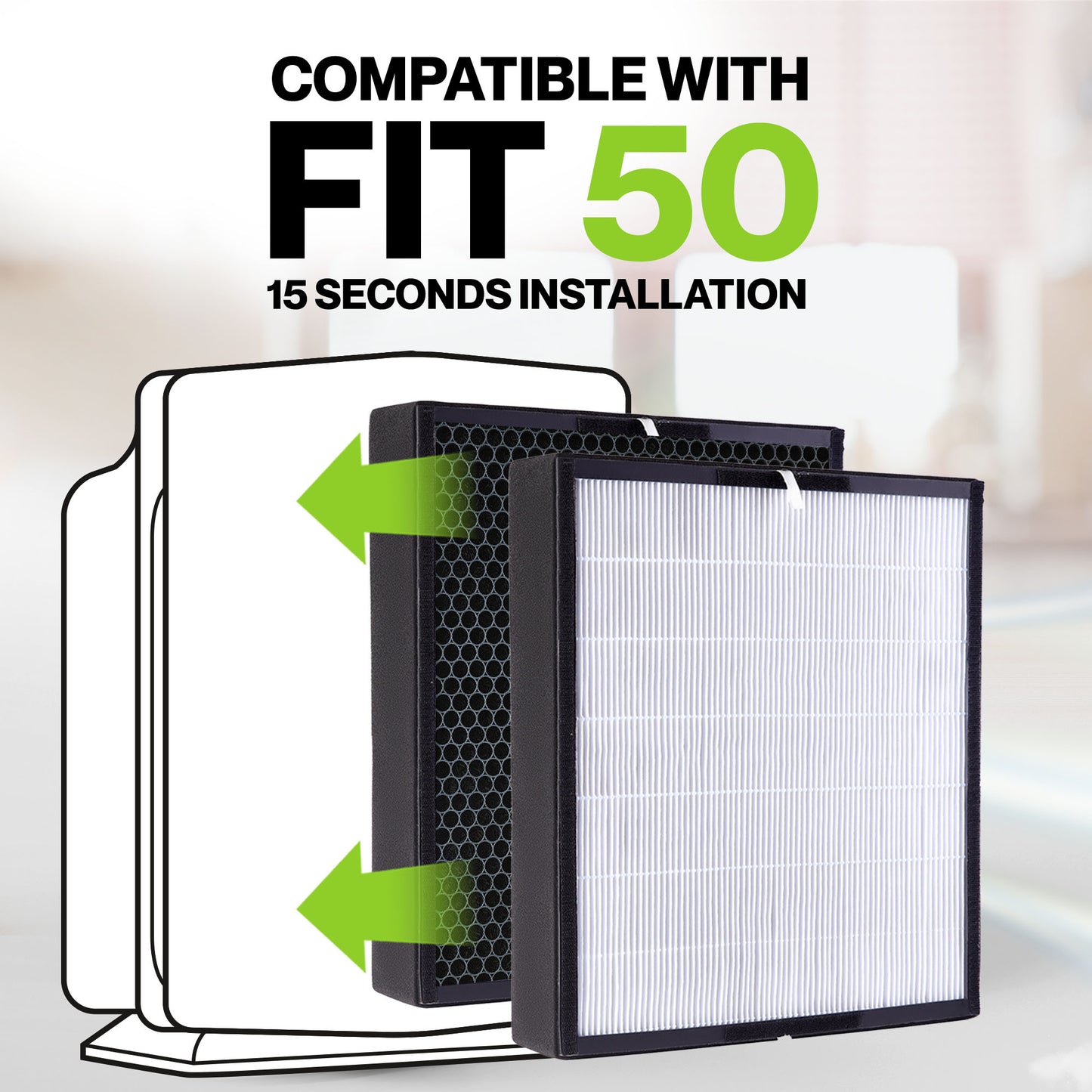 COMPATIBLE WITH
FIT 50
15 SECONDS INSTALLATION