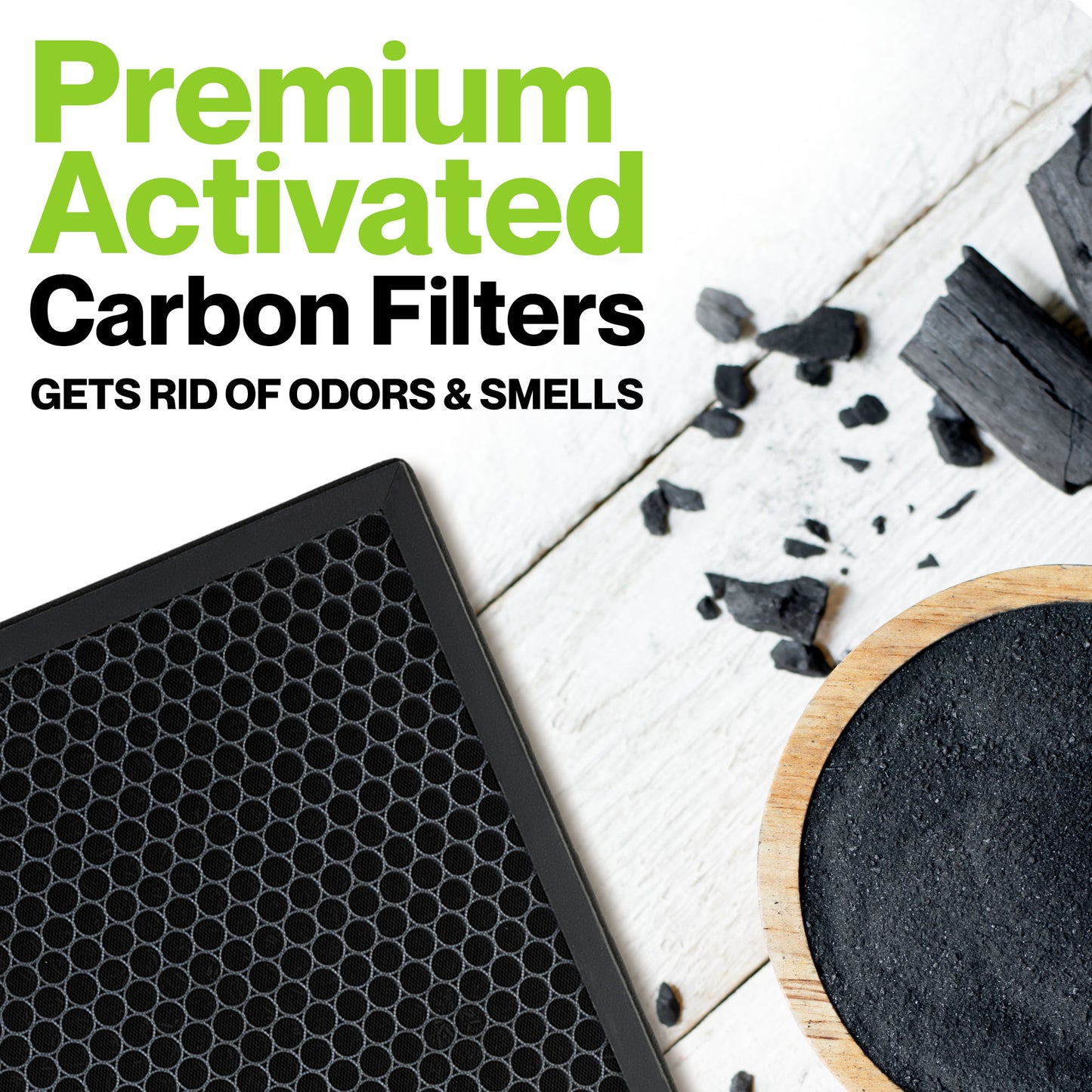 Premium Activated Carbon Filters

GETS RID OF ODORS & SMELLS