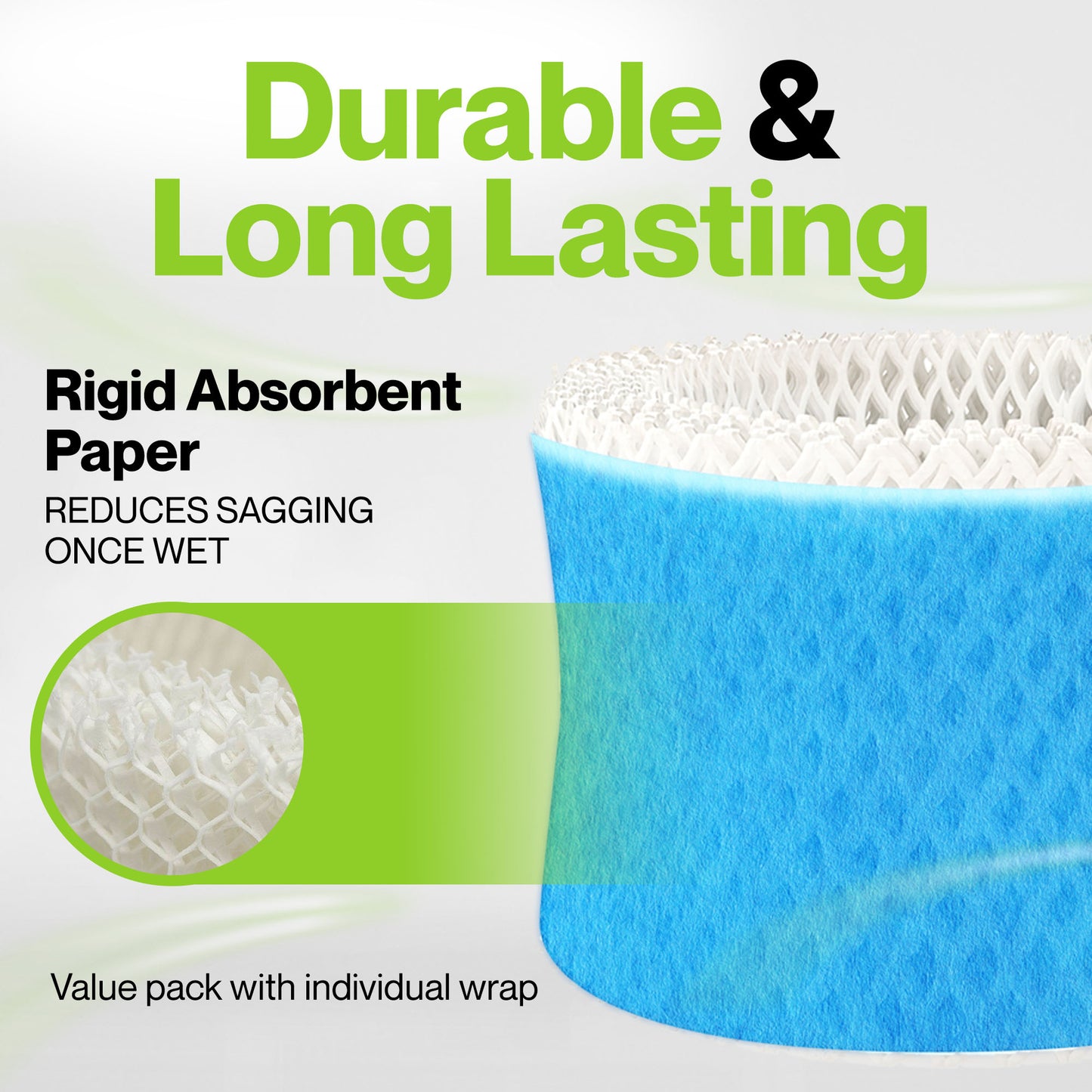 Durable & Long Lasting

Rigid Absorbent Paper

REDUCES SAGGING ONCE WET

Value pack with individual wrap