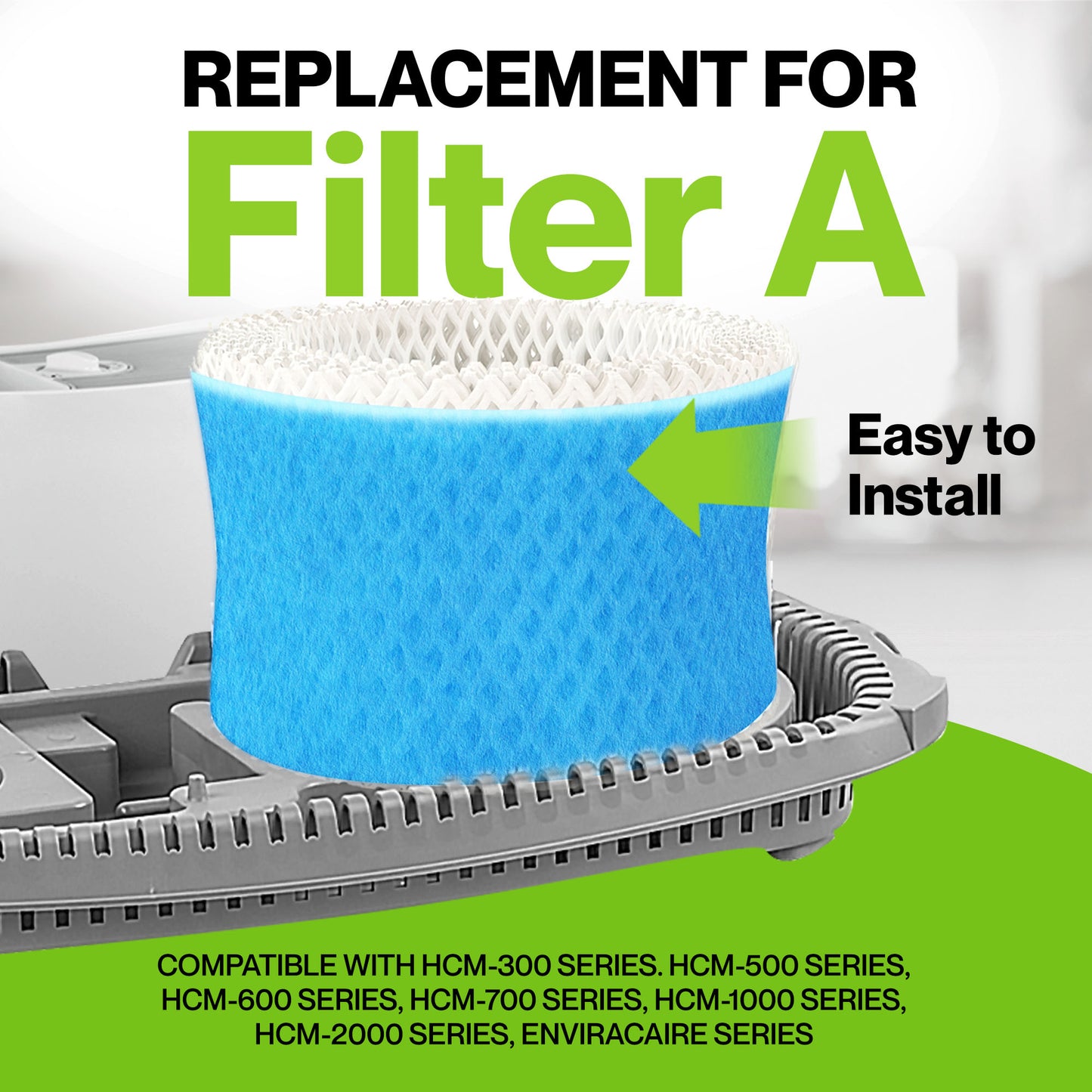 REPLACEMENT FOR
Filter A

Easy to Install

COMPATIBLE WITH HCM-300 SERIES. HCM-500 SERIES, HCM-600 SERIES, HCM-700 SERIES, HCM-1000 SERIES, HCM-2000 SERIES, ENVIRACAIRE SERIES