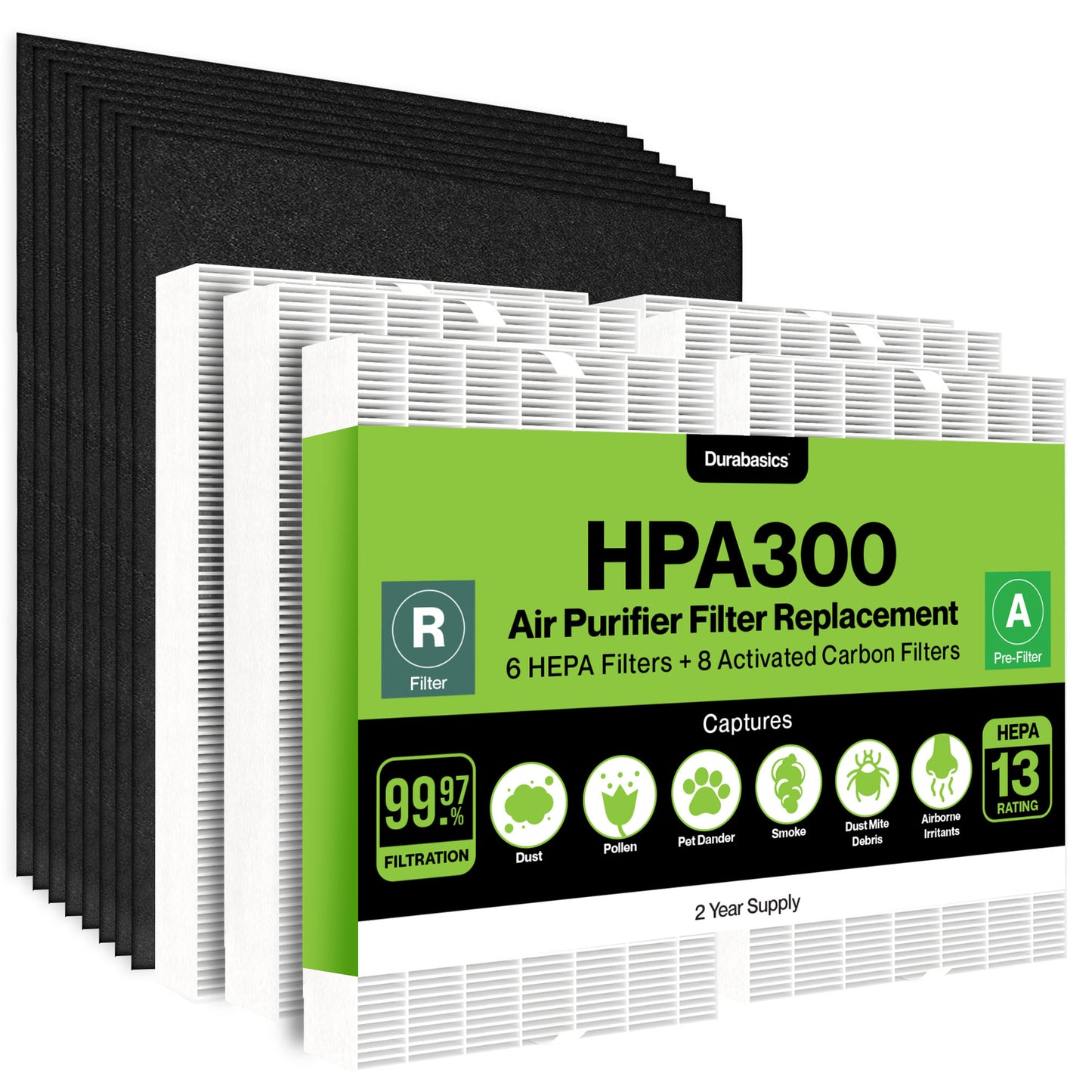 Durabasics

HPA300

R
Filter

Air Purifier Filter Replacement
6 HEPA Filters + 8 Activated Carbon Filters

A
Pre-Filter

Captures

99.97%
FILTRATION

Dust

Pollen

Pet Dander

Smoke

Dust Mite Debris

Airborne Irritants

HEPA
13
RATING

2 Year Supply