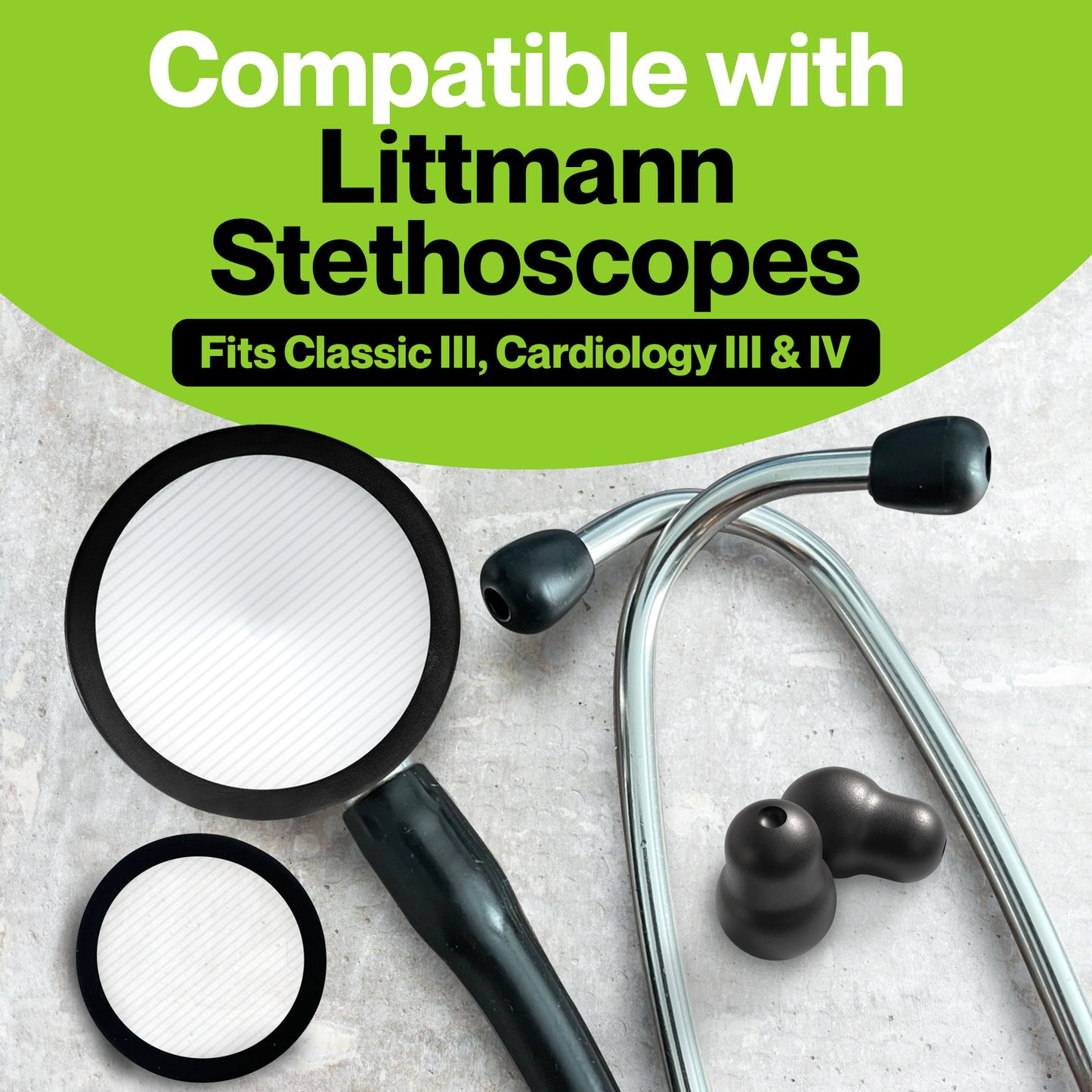 Compatible with Littmann Stethoscopes

Fits Classic III, Cardiology III & IV