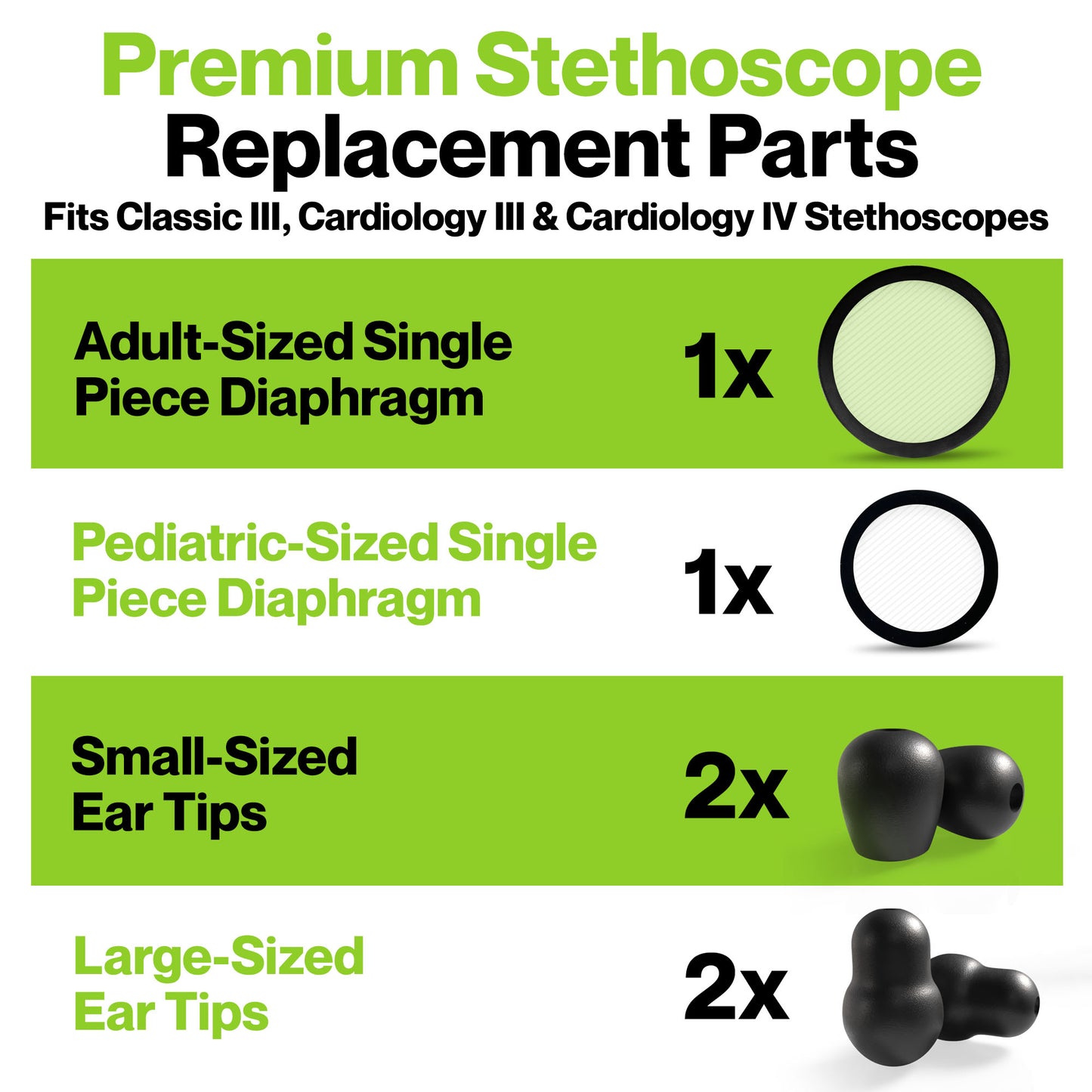 Premium Stethoscope
Replacement Parts
Fits Classic III, Cardiology III & Cardiology IV Stethoscopes

Adult-Sized Single Piece Diaphragm

1x

Pediatric-Sized Single Piece Diaphragm

1x

Small-Sized Ear Tips

2x

Large-Sized Ear Tips

2x