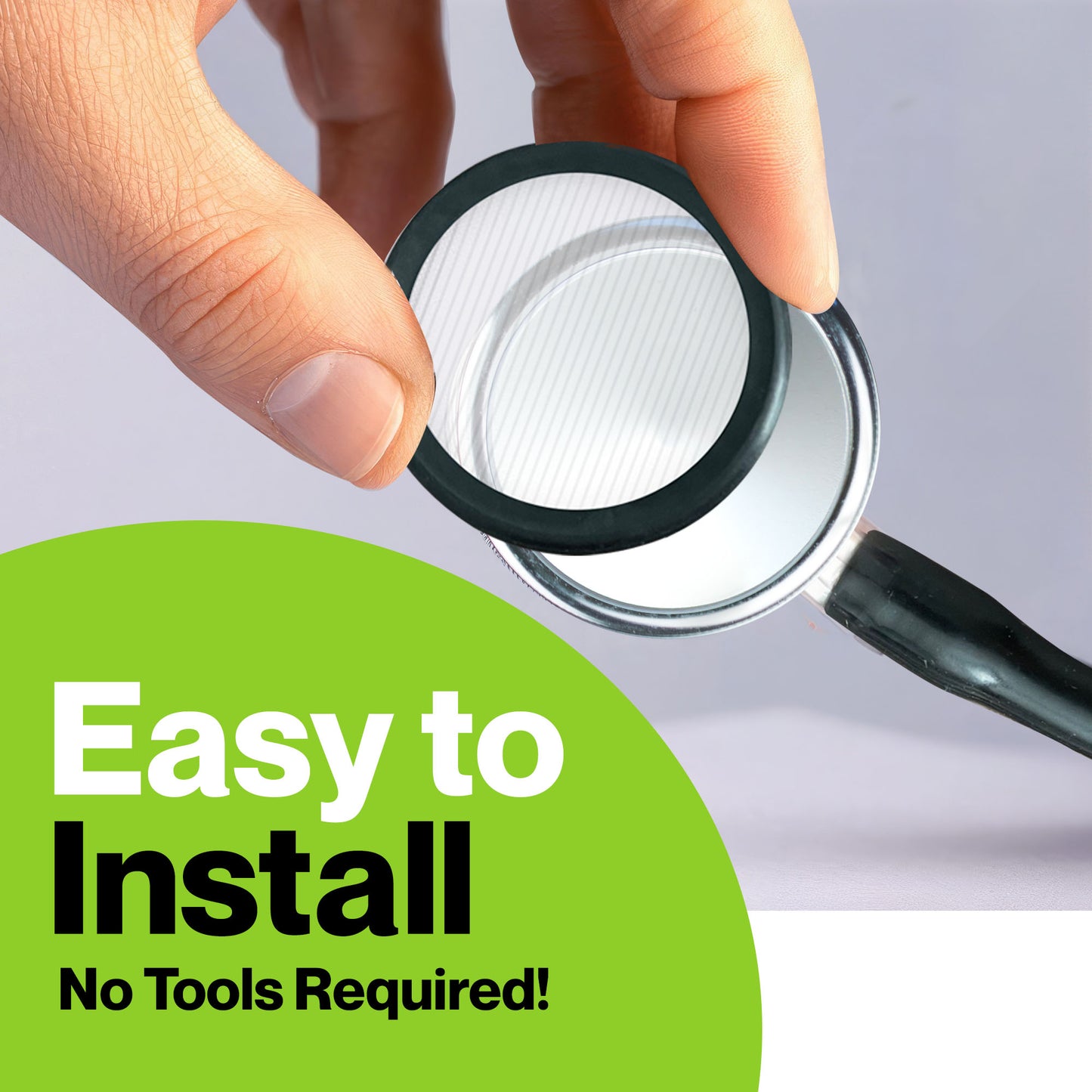 Easy to
Install
No Tools Required!