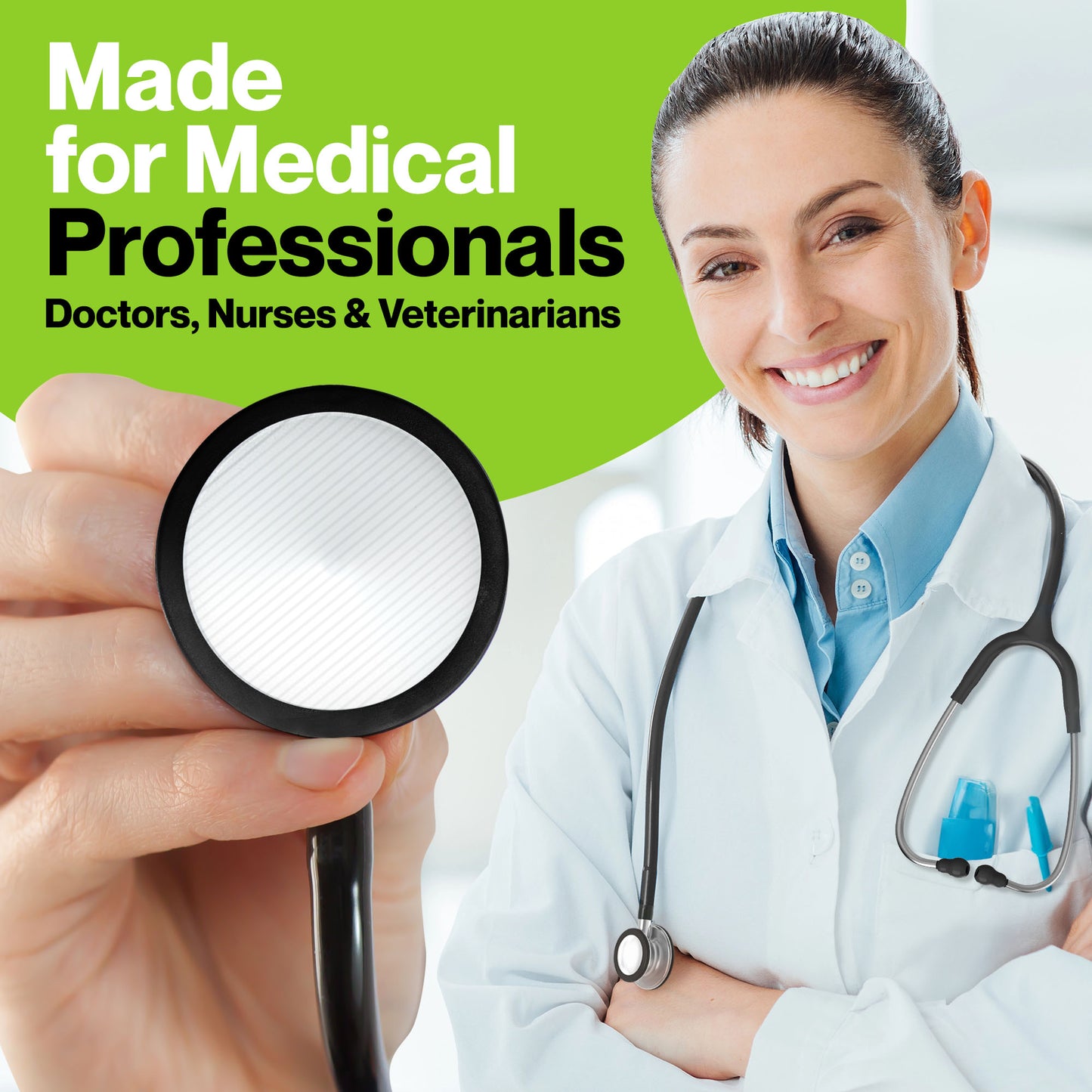 Made for Medical Professionals

Doctors, Nurses & Veterinarians