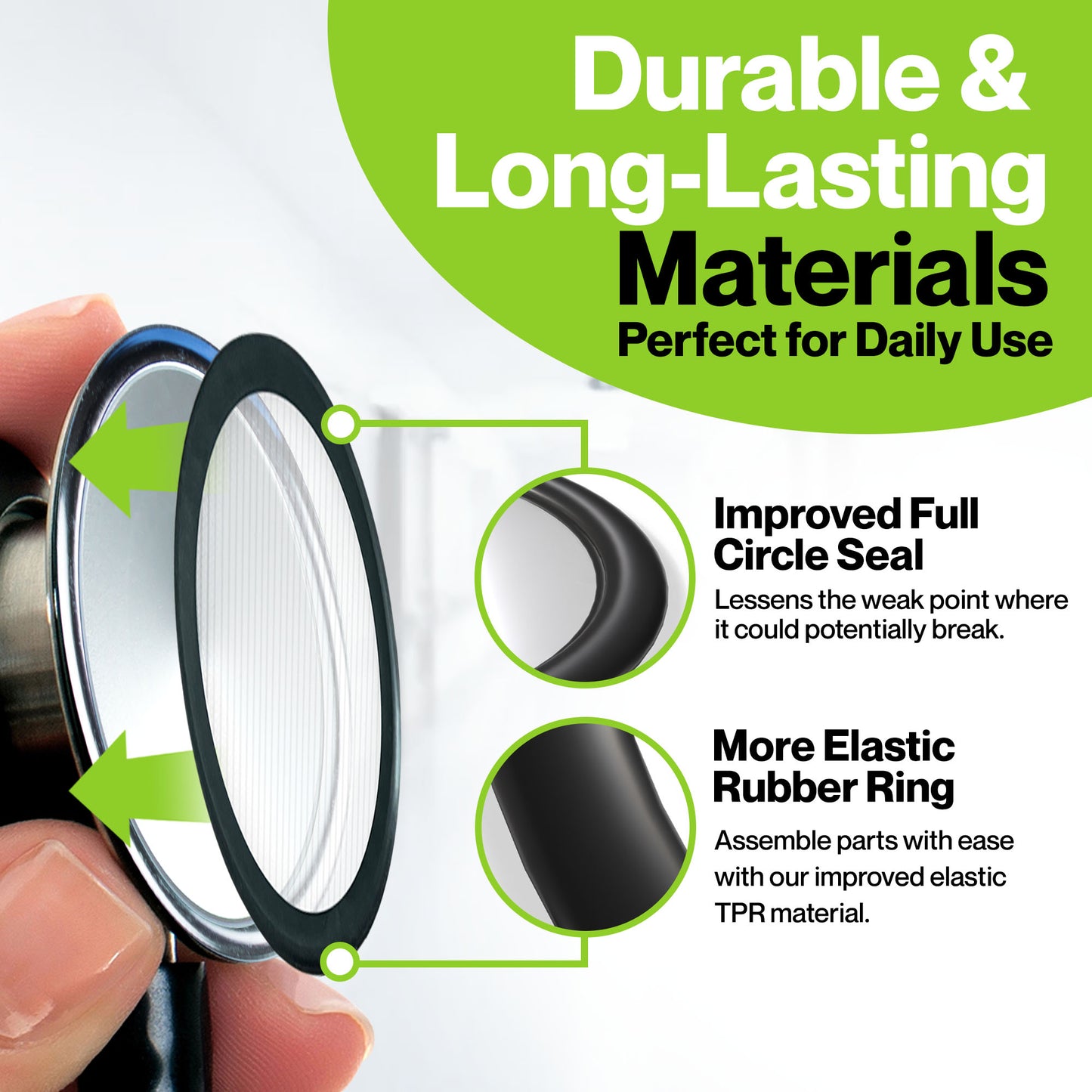 Durable & Long-Lasting Materials

Perfect for Daily Use

Improved Full Circle Seal

Lessens the weak point where it could potentially break.

More Elastic Rubber Ring

Assemble parts with ease with our improved elastic TPR material.