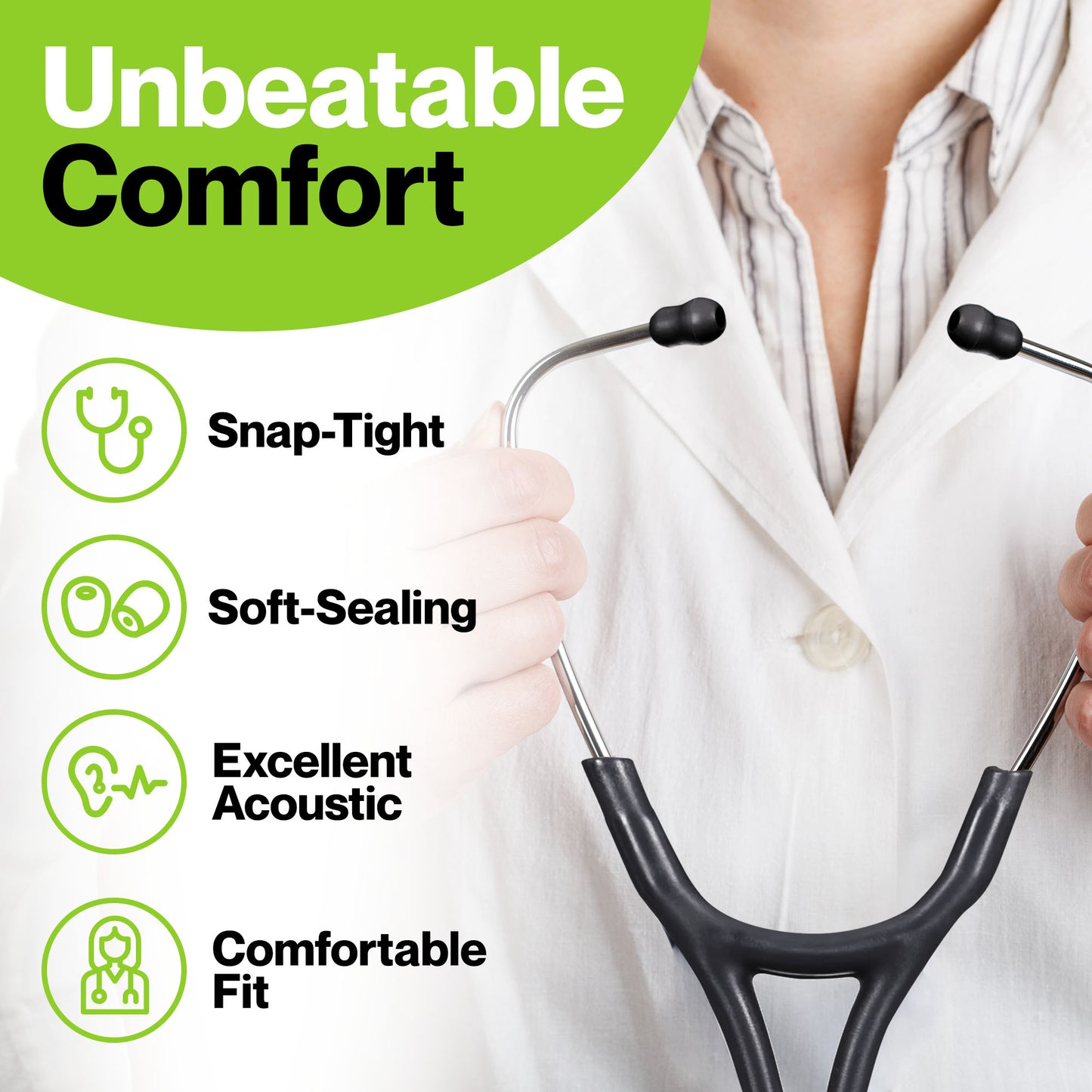 Unbeatable Comfort

Snap-Tight

Soft-Sealing

Excellent Acoustic

Comfortable Fit