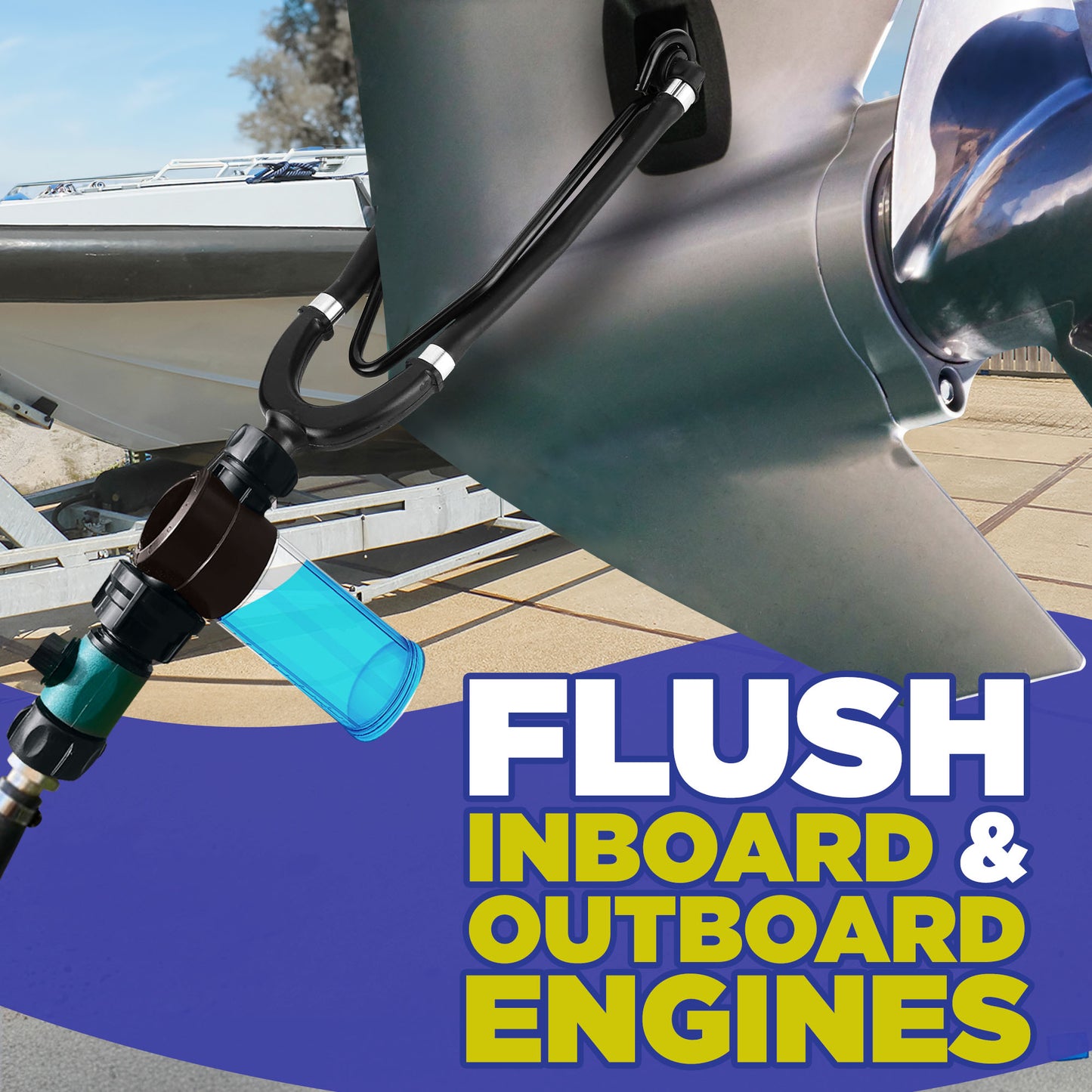 FLUSH
INBOARD &
OUTBOARD
ENGINES