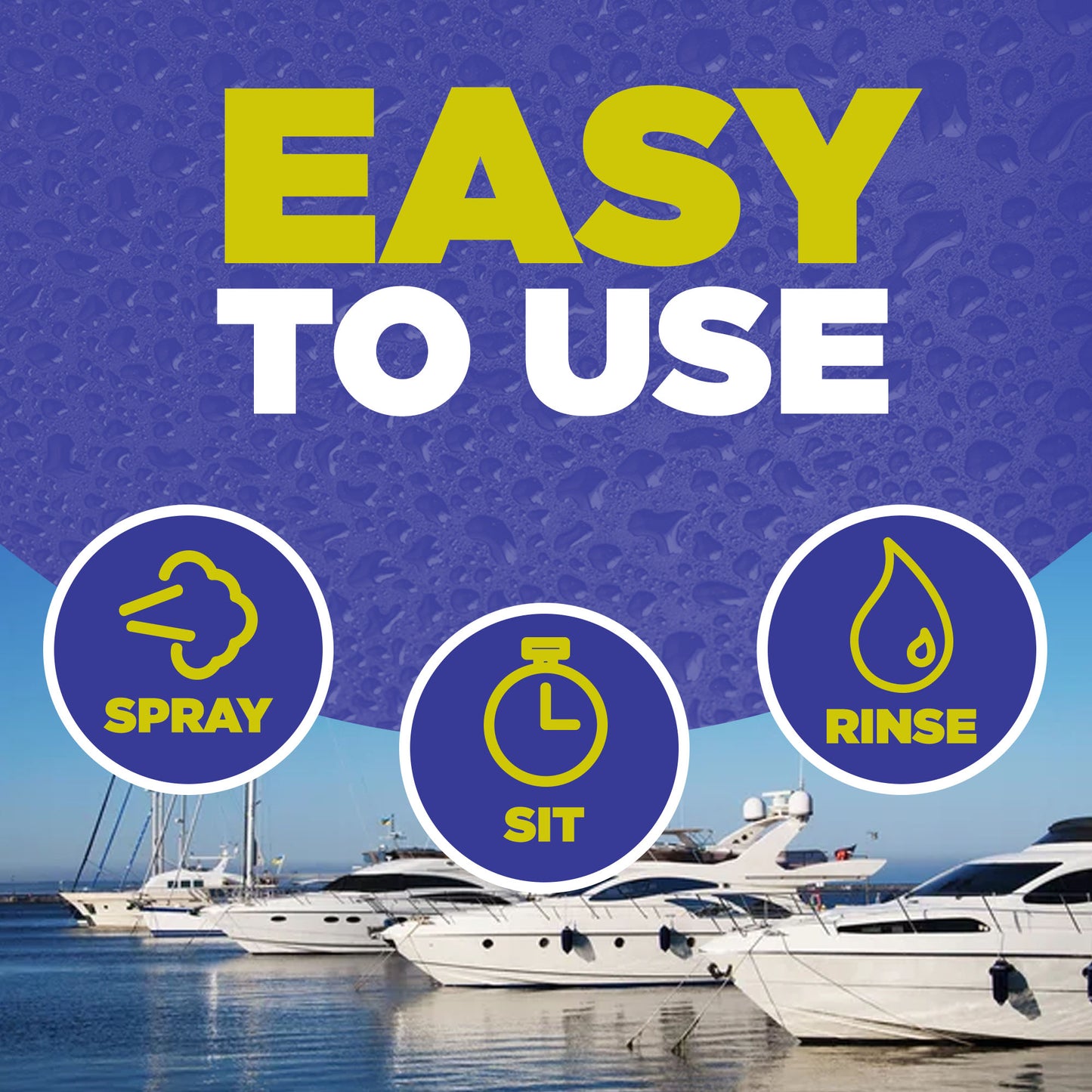 EASY
TO USE

SPRAY

SIT

RINSE