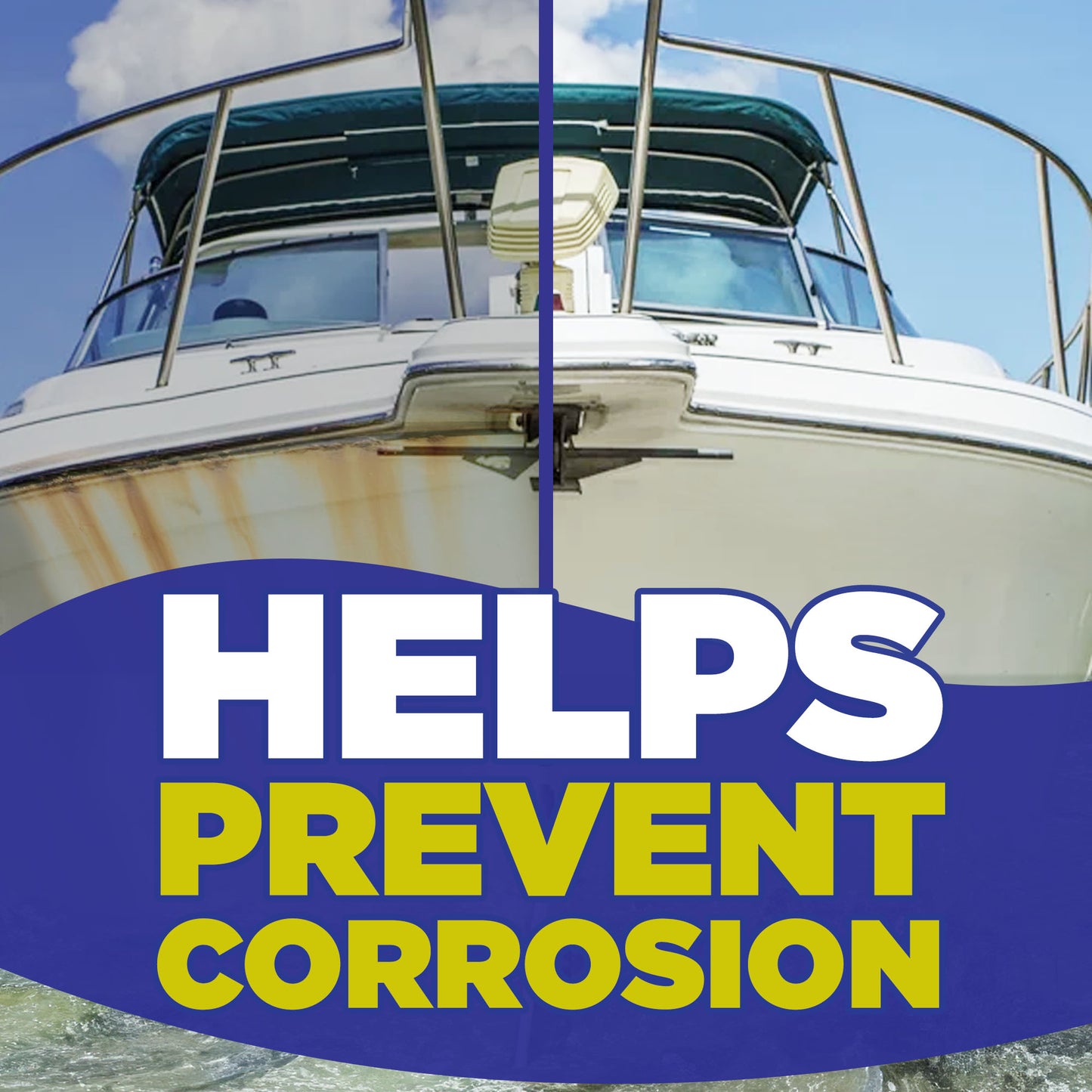 HELPS
PREVENT
CORROSION