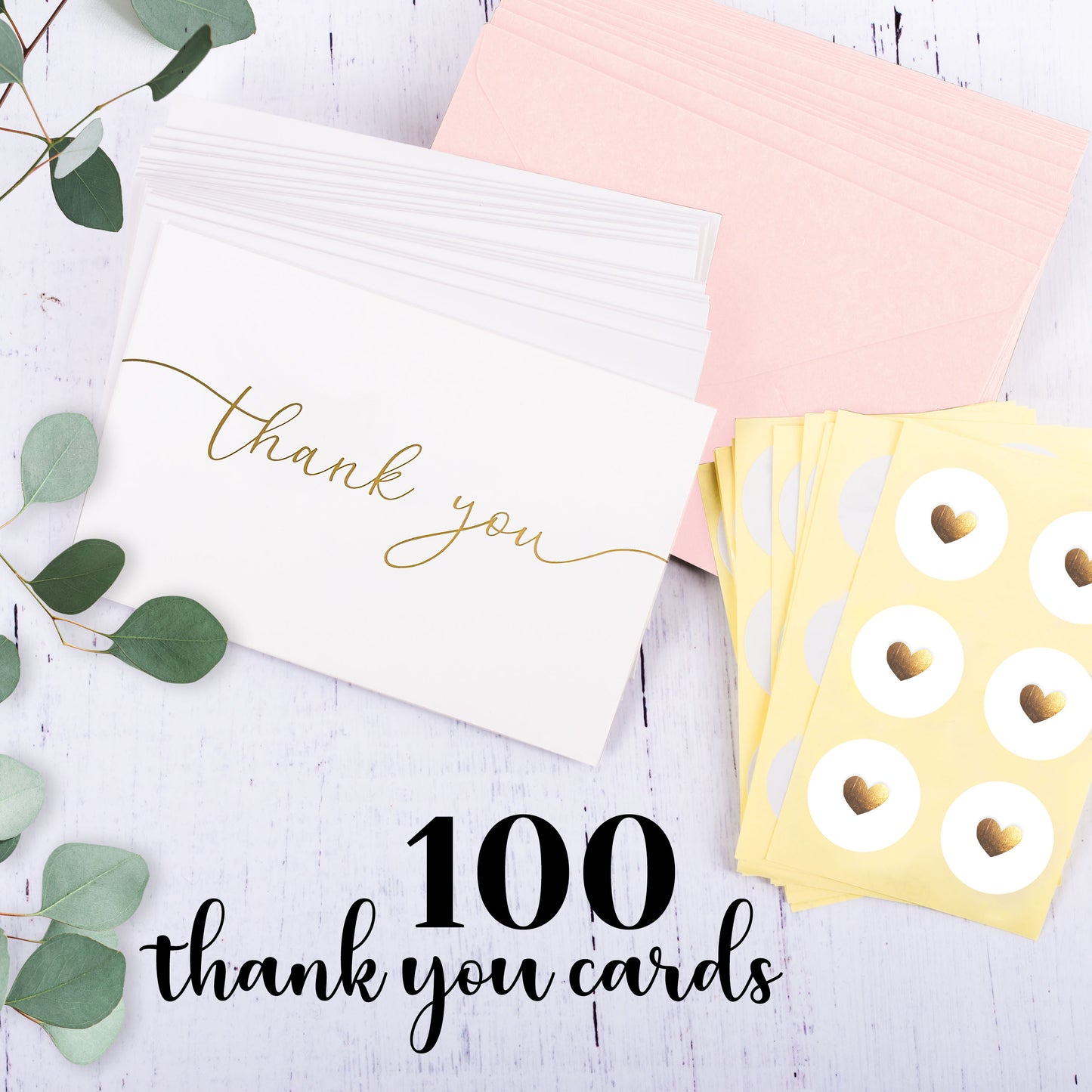 thank you

100
thank you cards