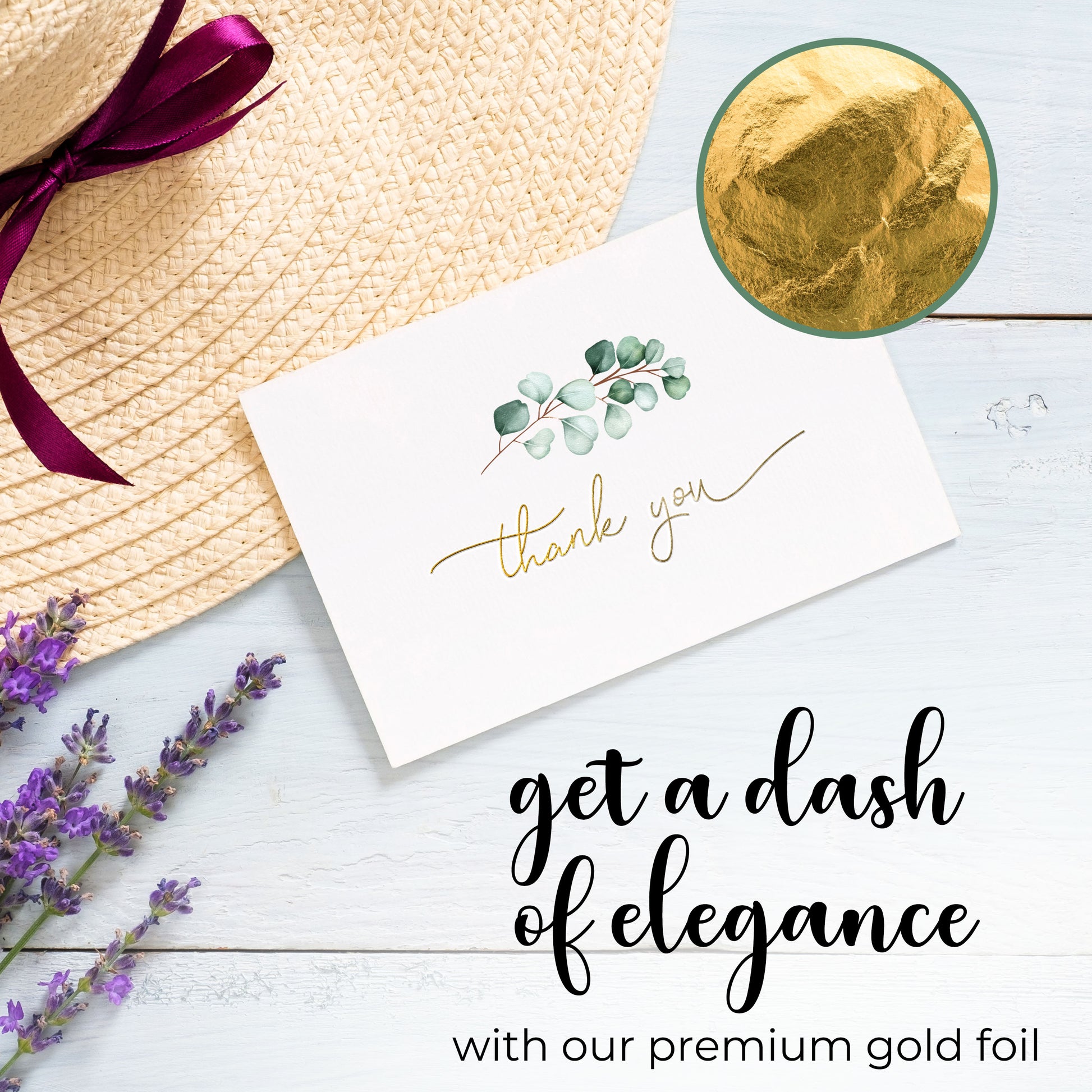 thank you

get a dash of elegance

with our premium gold foil