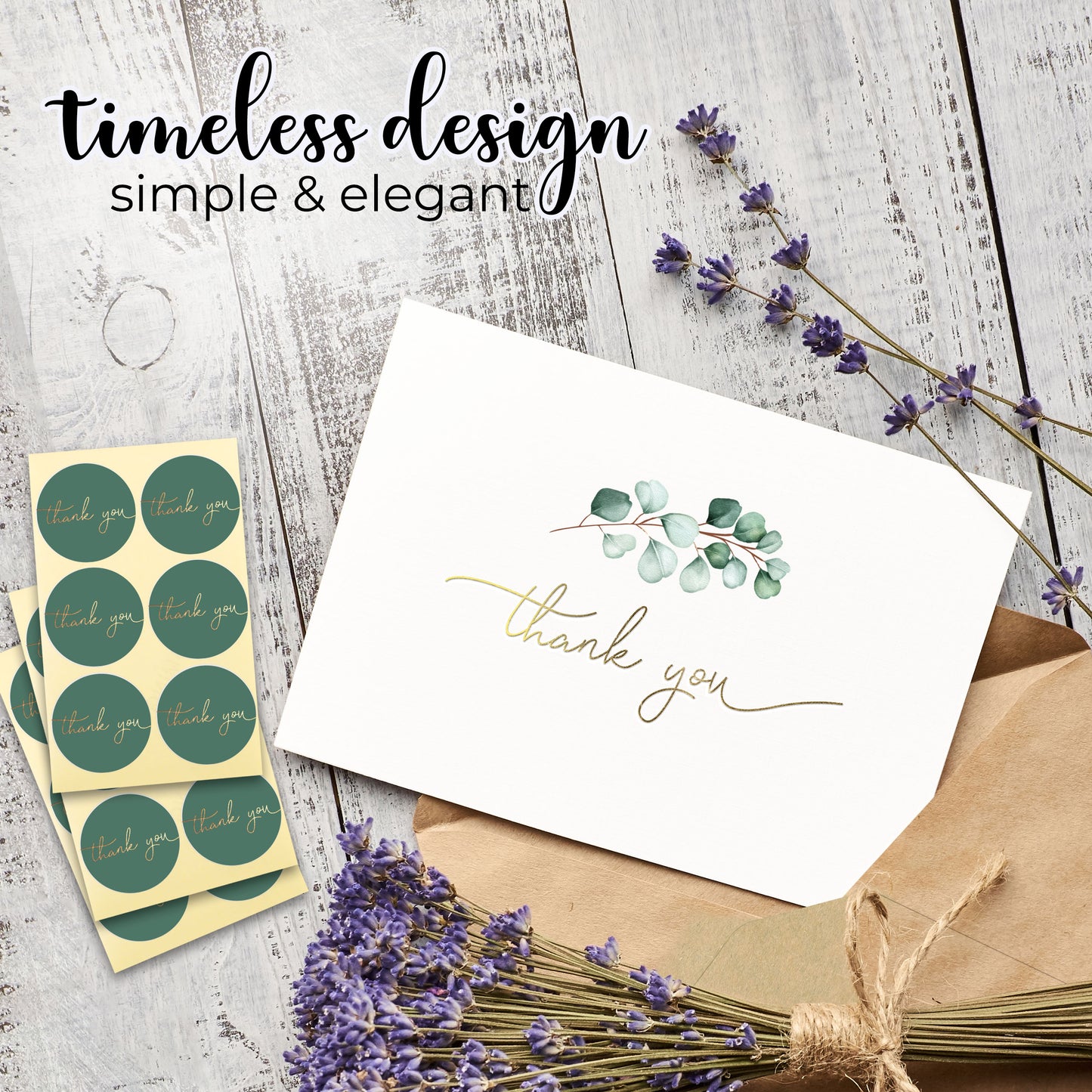 timeless design
simple & elegant

thank you
thank you
thank you
thank you
thank you
thank you
thank you
thank you

thank you