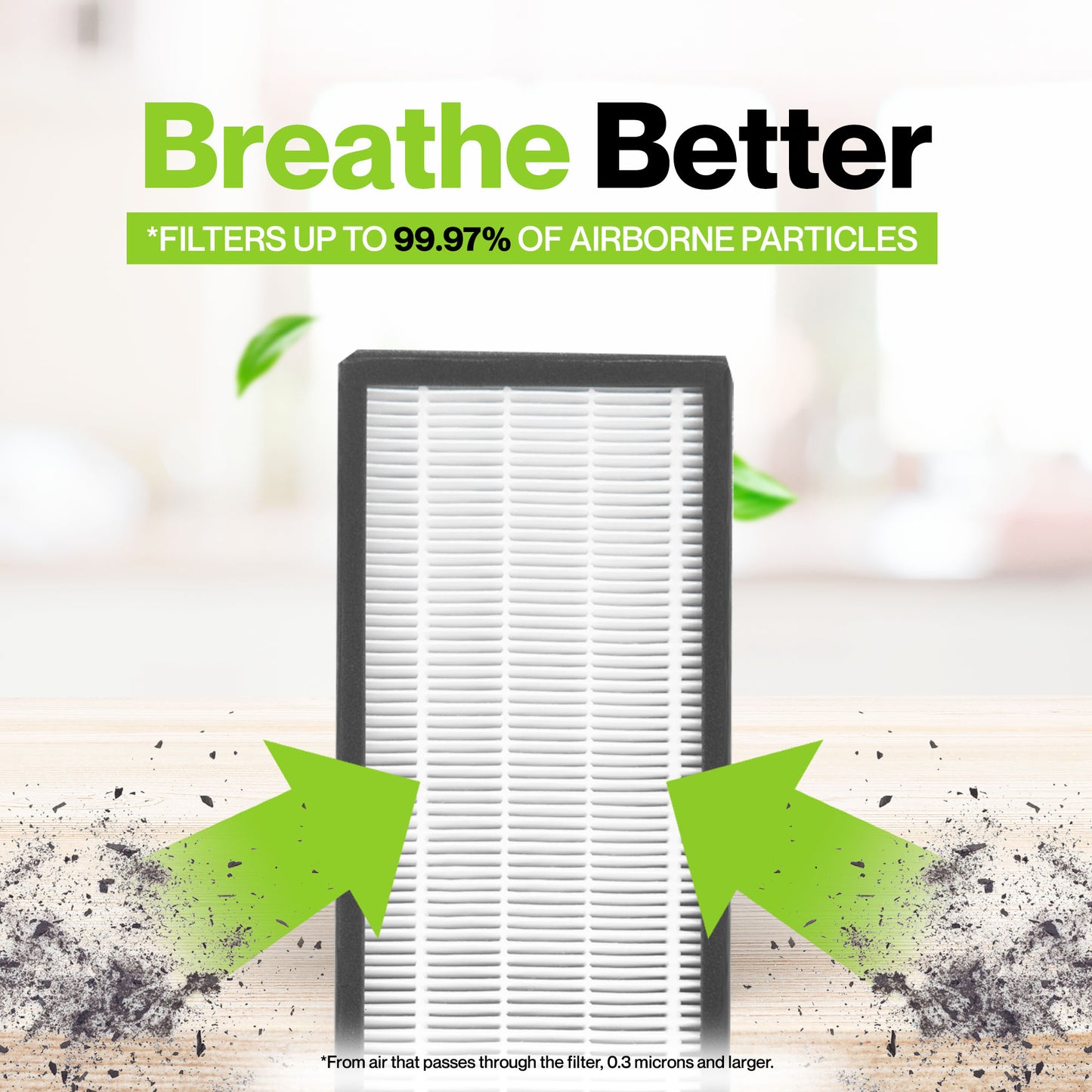 Breathe Better

*FILTERS UP TO 99.97% OF AIRBORNE PARTICLES

*From air that passes through the filter, 0.3 microns and larger.