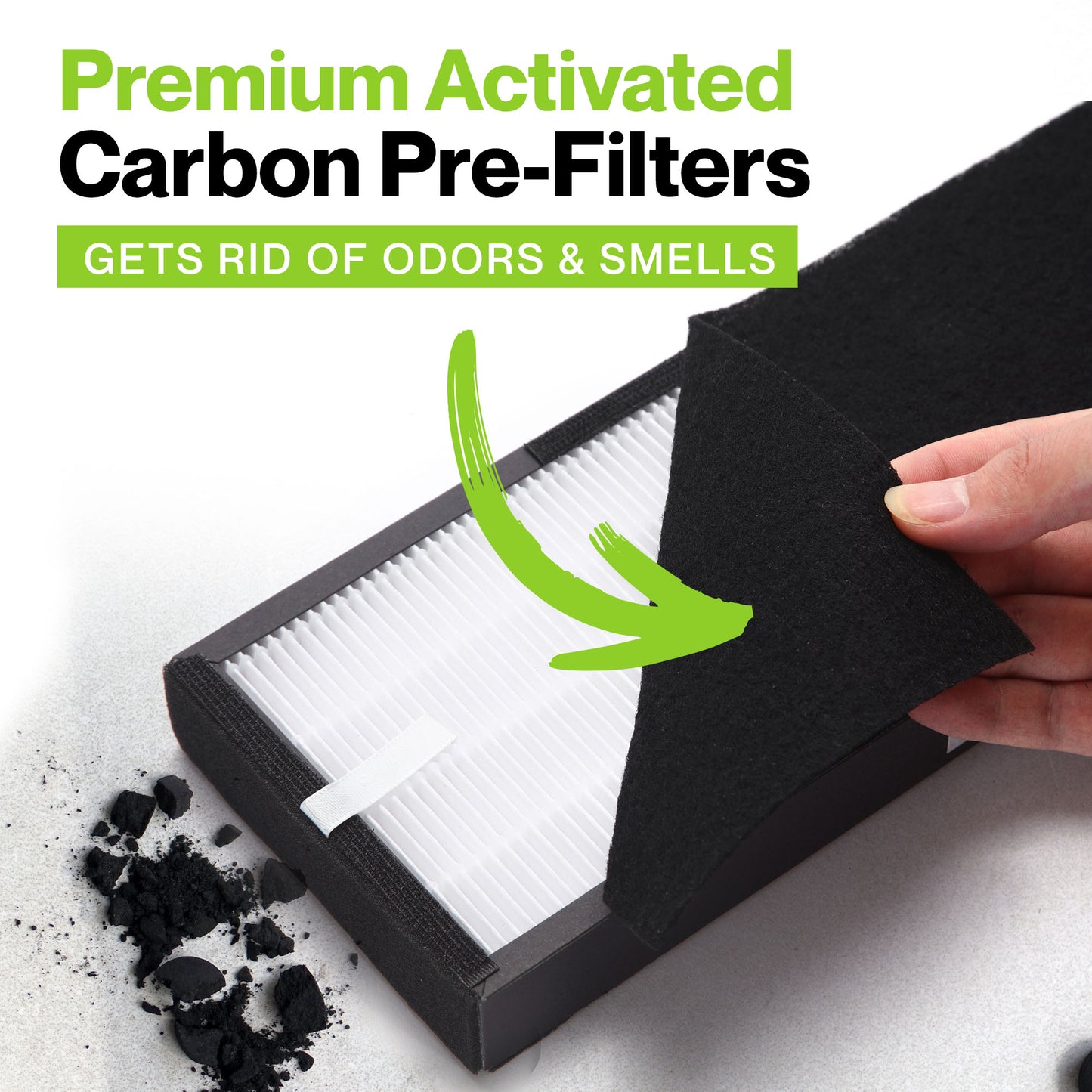 Premium Activated
Carbon Pre-Filters

GETS RID OF ODORS & SMELLS