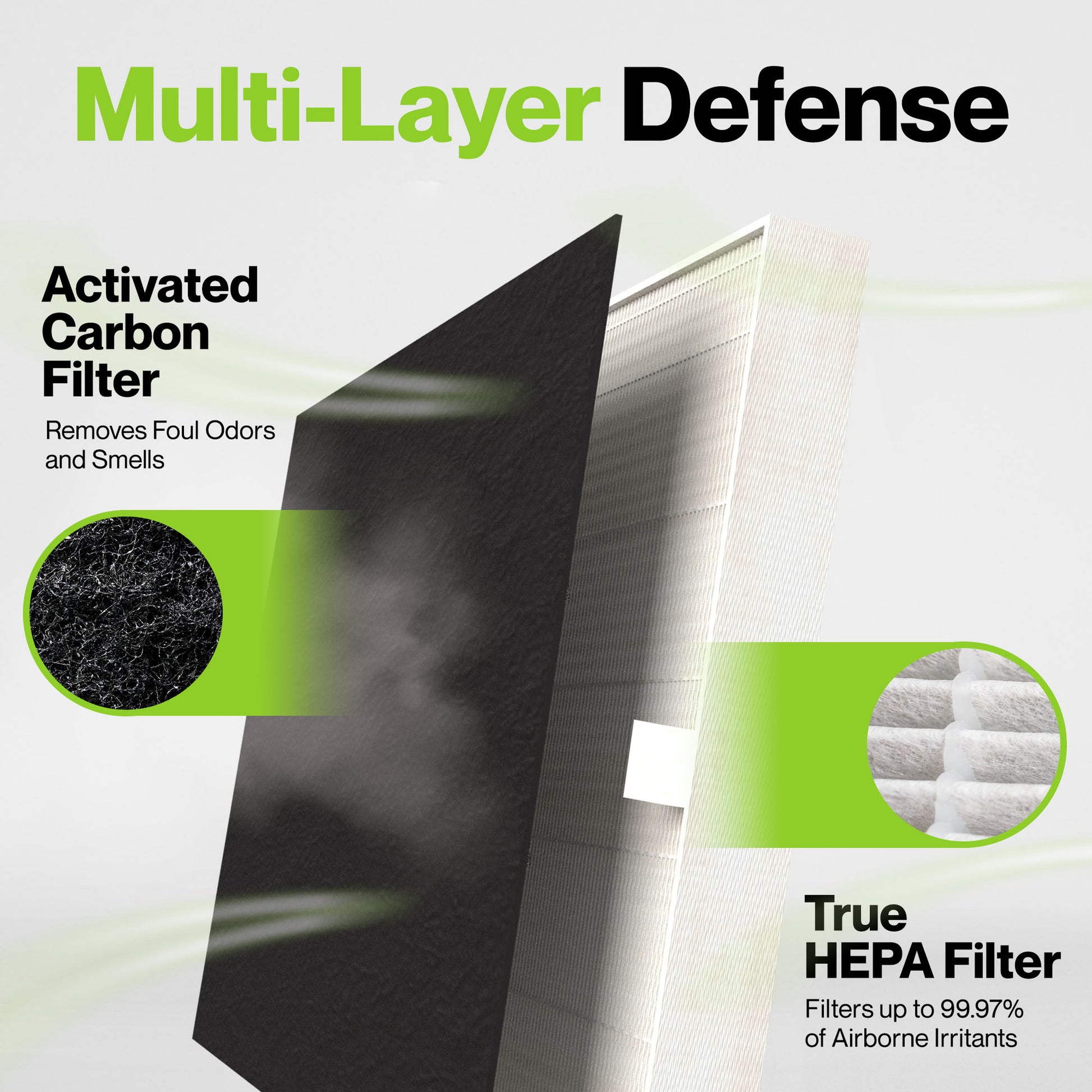 Multi-Layer Defense

Activated Carbon Filter

Removes Foul Odors and Smells

True HEPA Filter

Filters up to 99.97% of Airborne Irritants