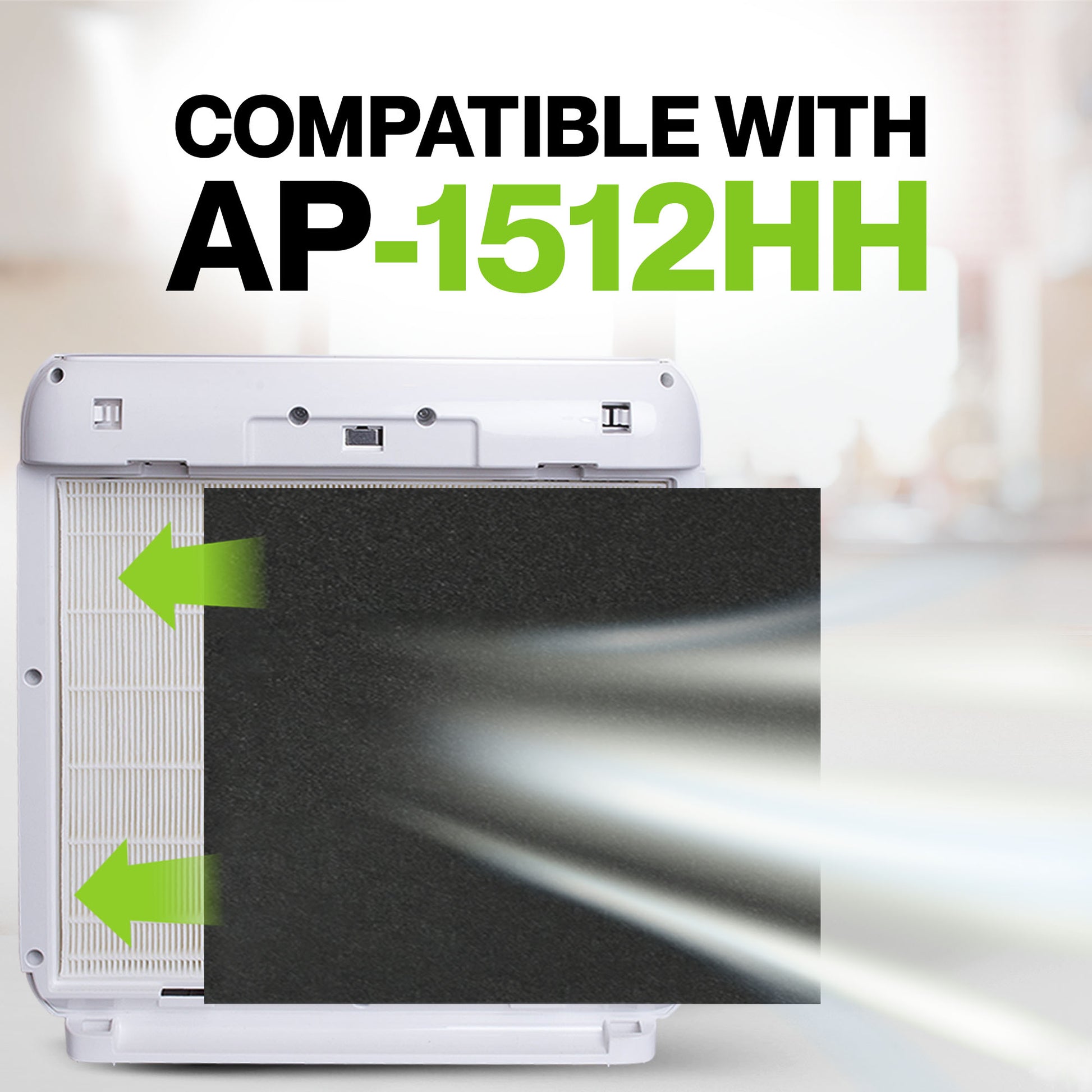 COMPATIBLE WITH
AP-1512HH