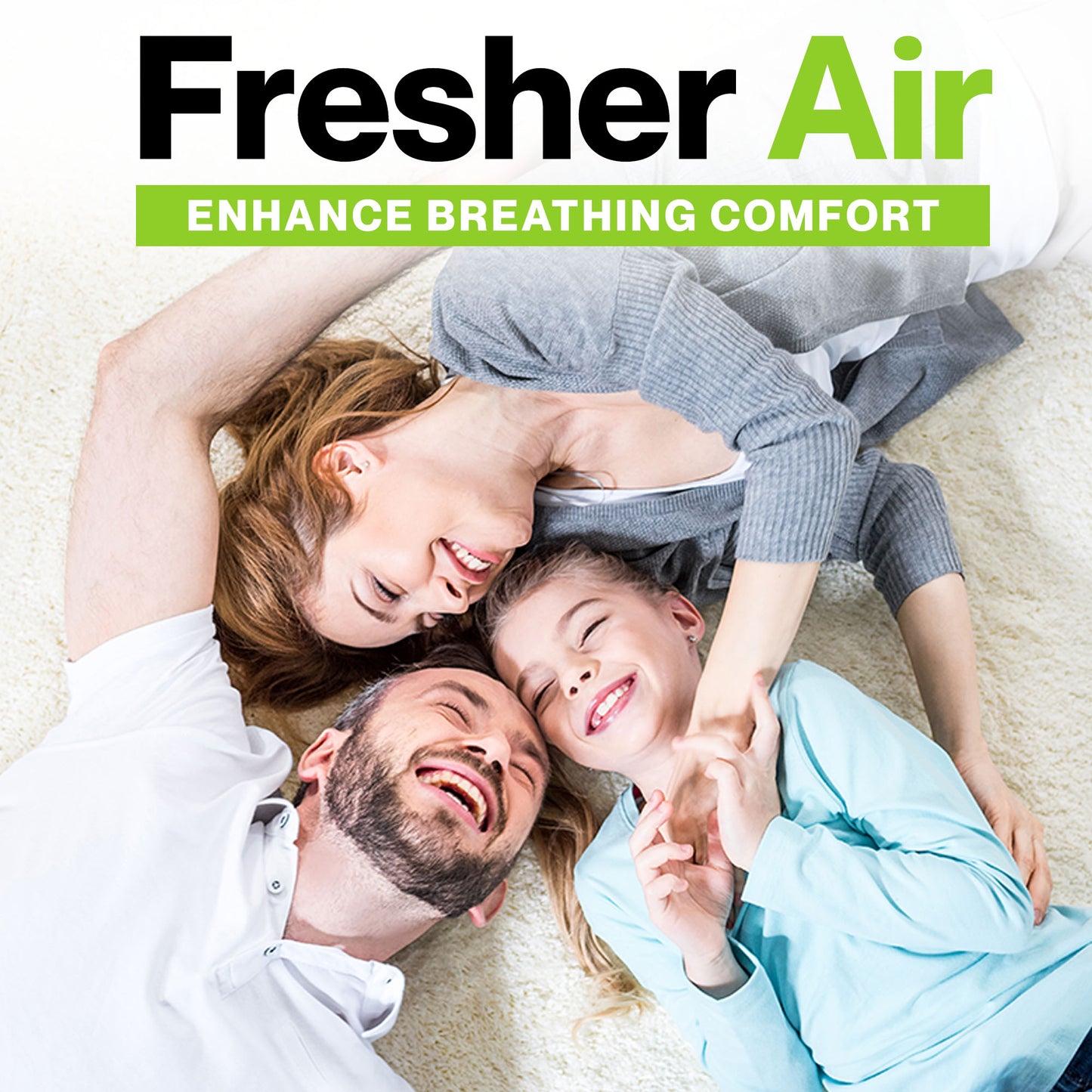 Fresher Air

ENHANCE BREATHING COMFORT