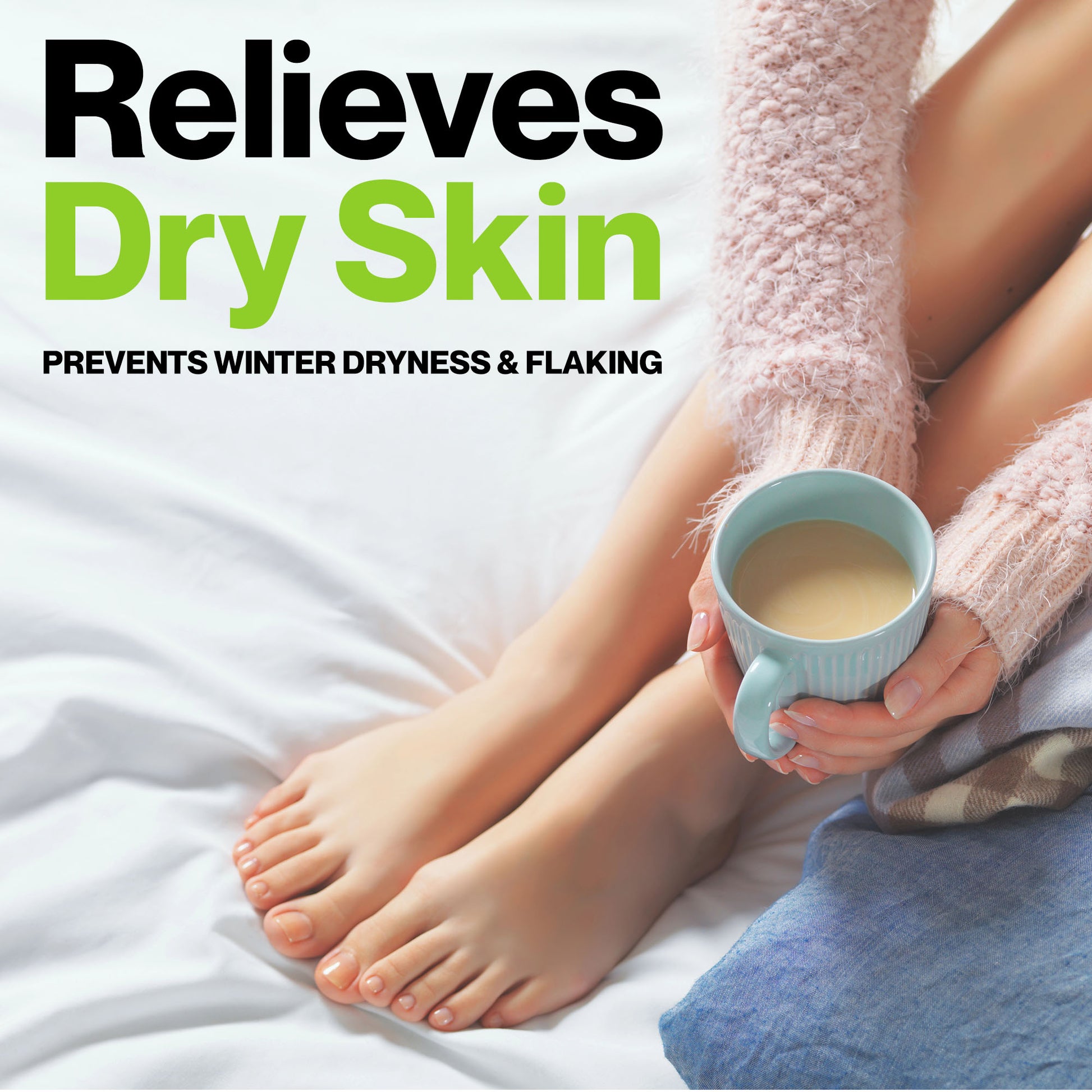 Relieves
Dry Skin

PREVENTS WINTER DRYNESS & FLAKING