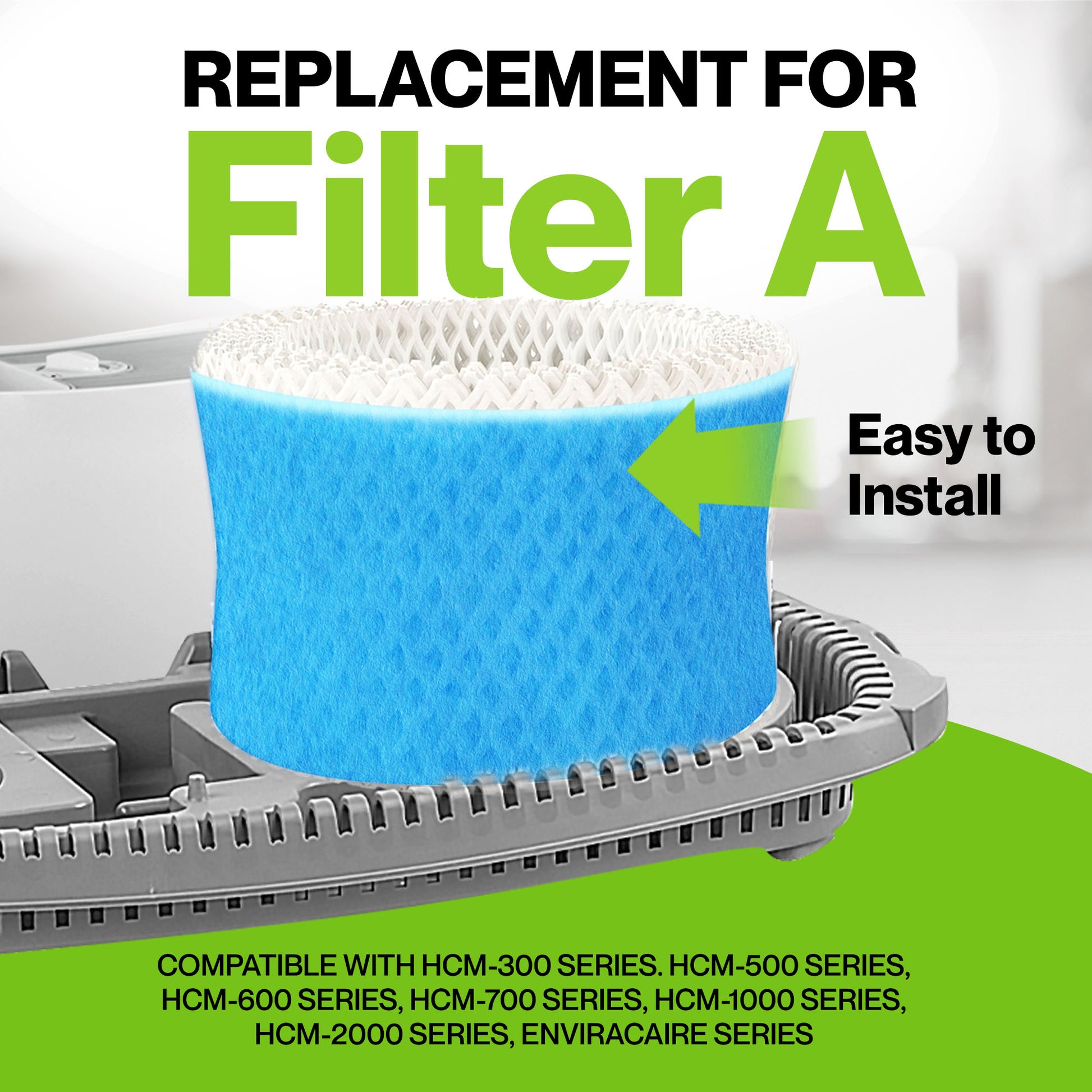 REPLACEMENT FOR
Filter A

Easy to Install

COMPATIBLE WITH HCM-300 SERIES. HCM-500 SERIES, HCM-600 SERIES, HCM-700 SERIES, HCM-1000 SERIES, HCM-2000 SERIES, ENVIRACAIRE SERIES