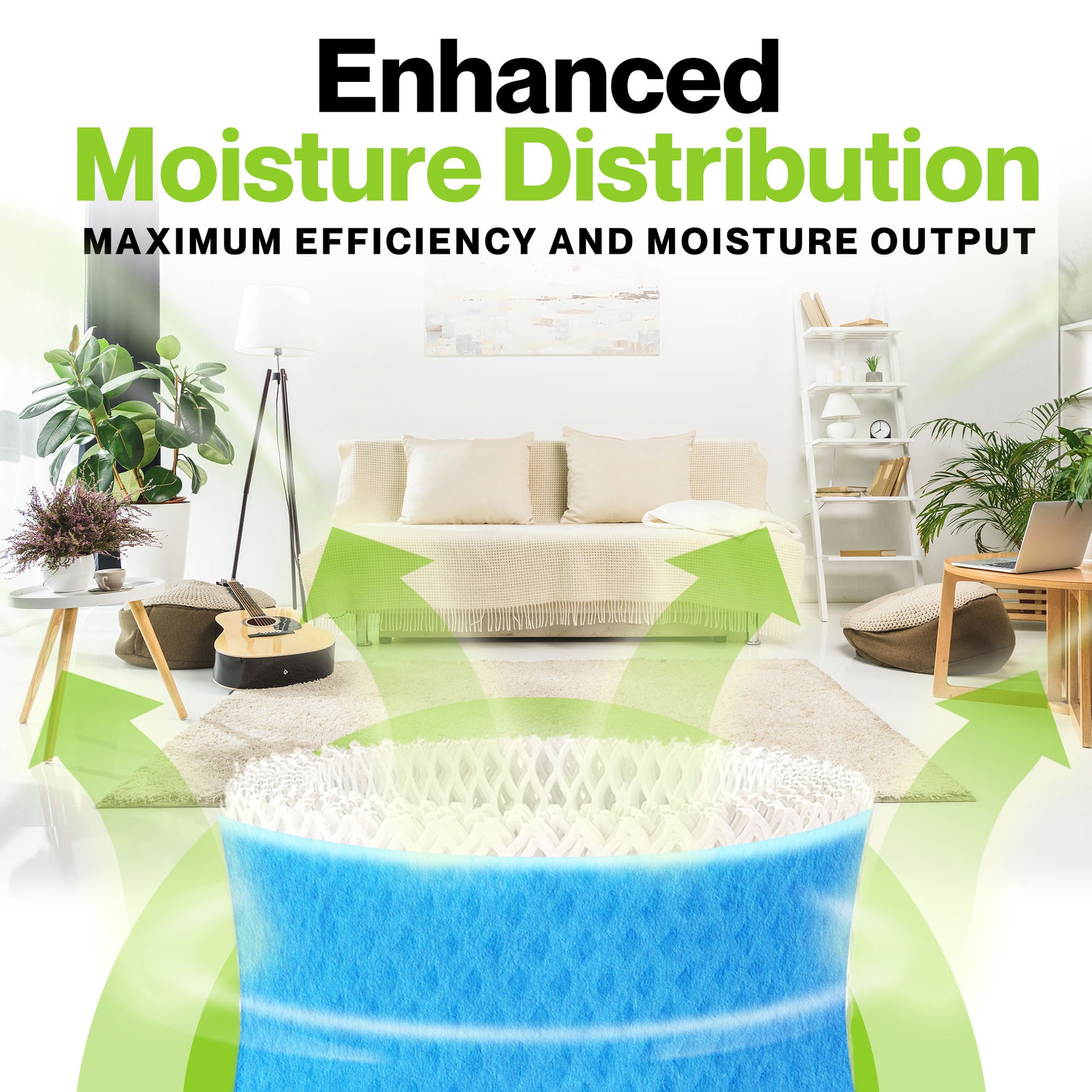 Enhanced
Moisture Distribution
MAXIMUM EFFICIENCY AND MOISTURE OUTPUT