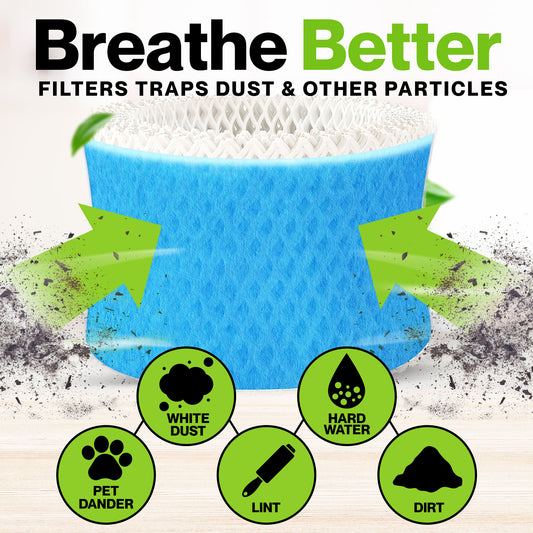 Breathe Better
FILTERS TRAPS DUST & OTHER PARTICLES

WHITE DUST

HARD WATER

PET DANDER

LINT

DIRT