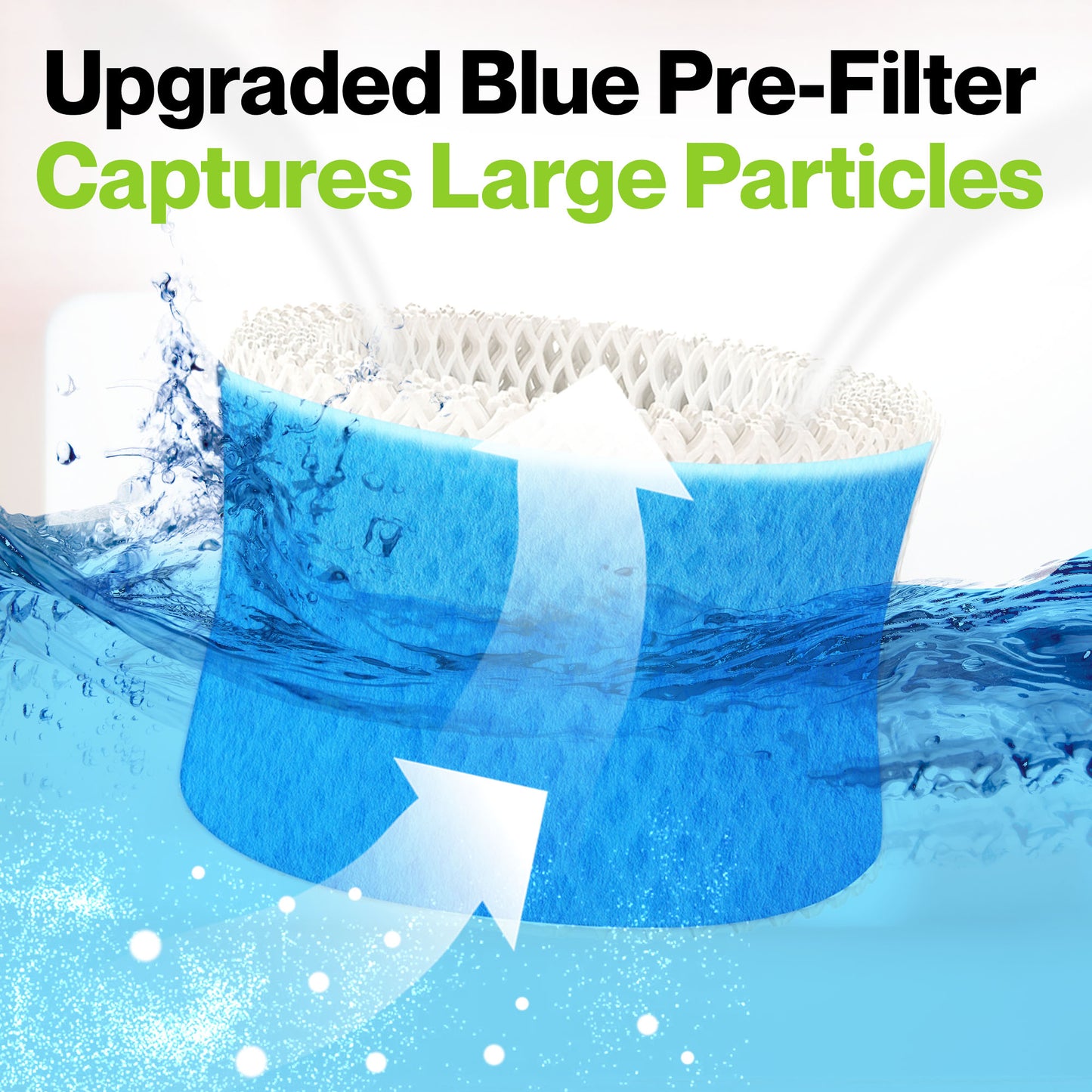 Upgraded Blue Pre-Filter
Captures Large Particles