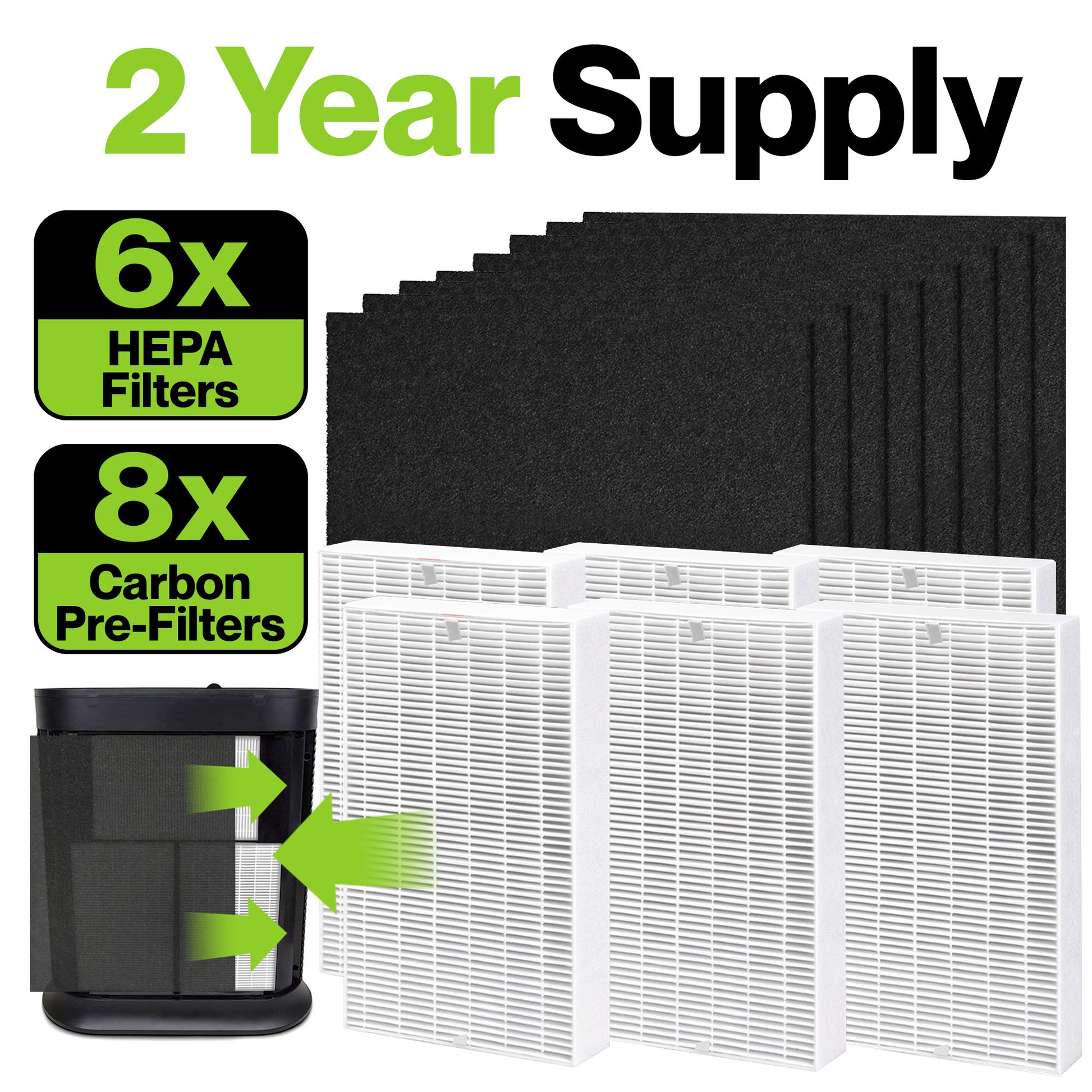 2 Year Supply

6x
HEPA Filters

8x
Carbon Pre-Filters