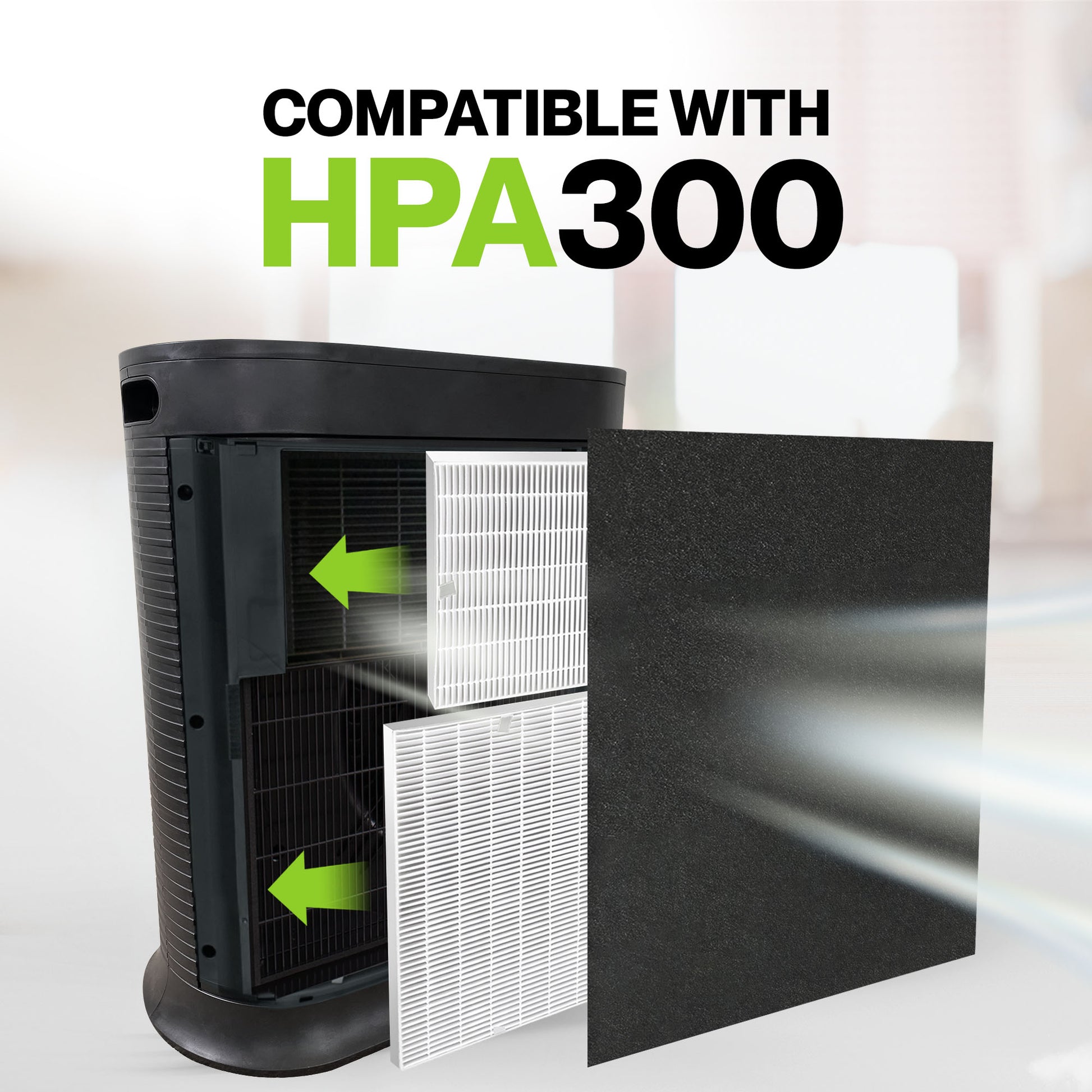 COMPATIBLE WITH
HPA300