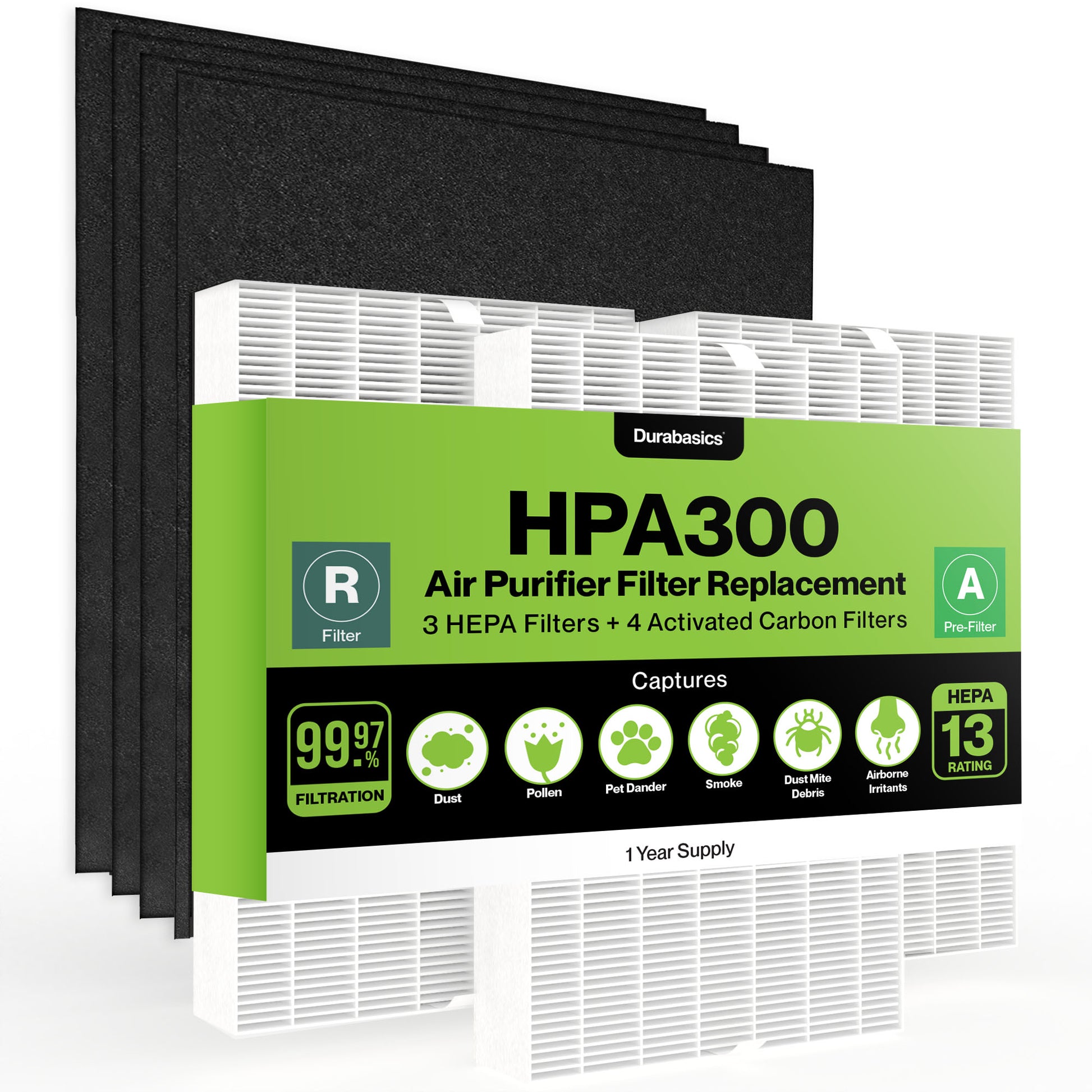 Durabasics

HPA300
Air Purifier Filter Replacement
3 HEPA Filters + 4 Activated Carbon Filters

R
Filter

A
Pre-Filter

Captures

99.97%
FILTRATION

Dust

Pollen

Pet Dander

Smoke

Dust Mite Debris

Airborne Irritants

HEPA
13
RATING

1 Year Supply