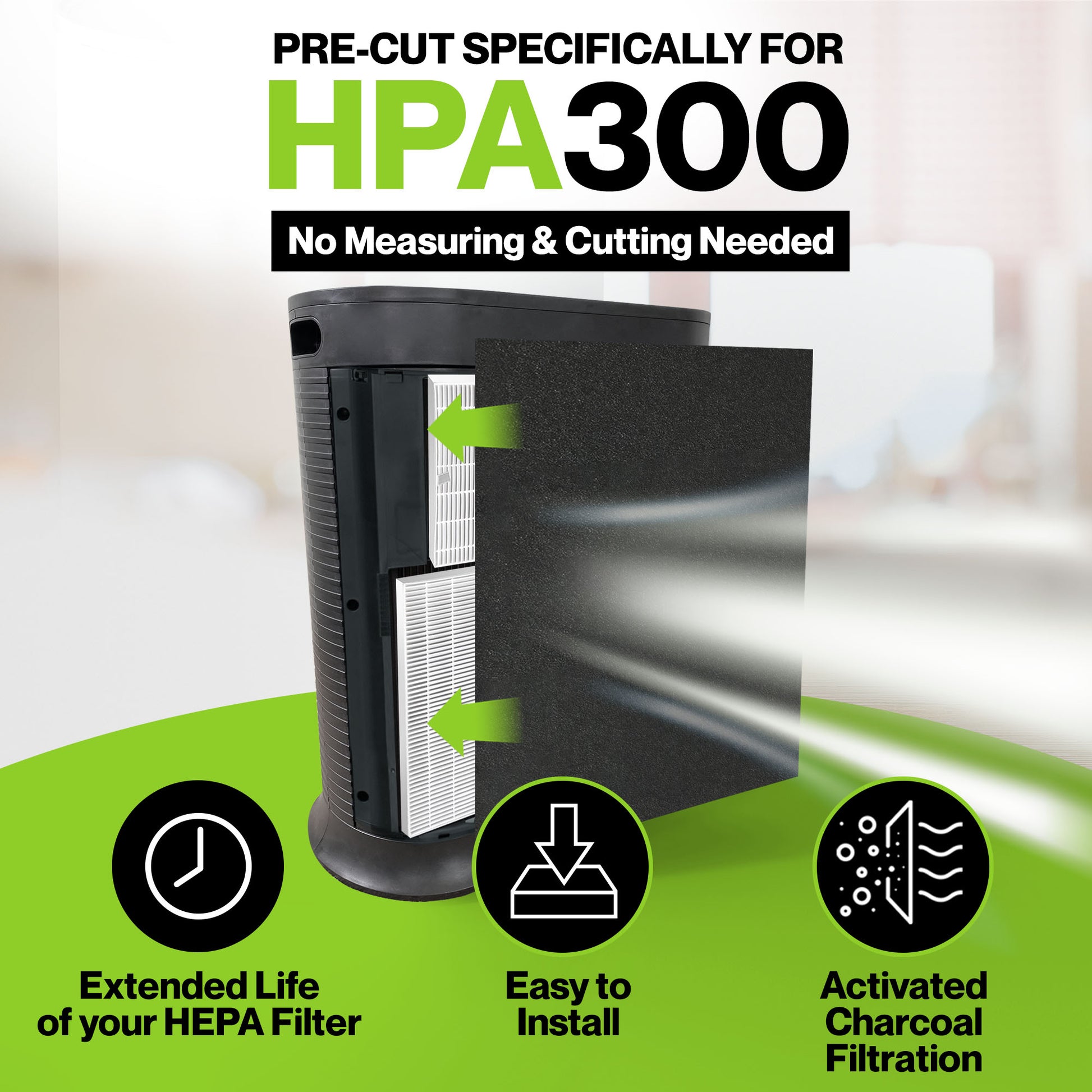 PRE-CUT SPECIFICALLY FOR
HPA300

No Measuring & Cutting Needed

Extended Life of your HEPA Filter

Easy to Install

Activated Charcoal Filtration