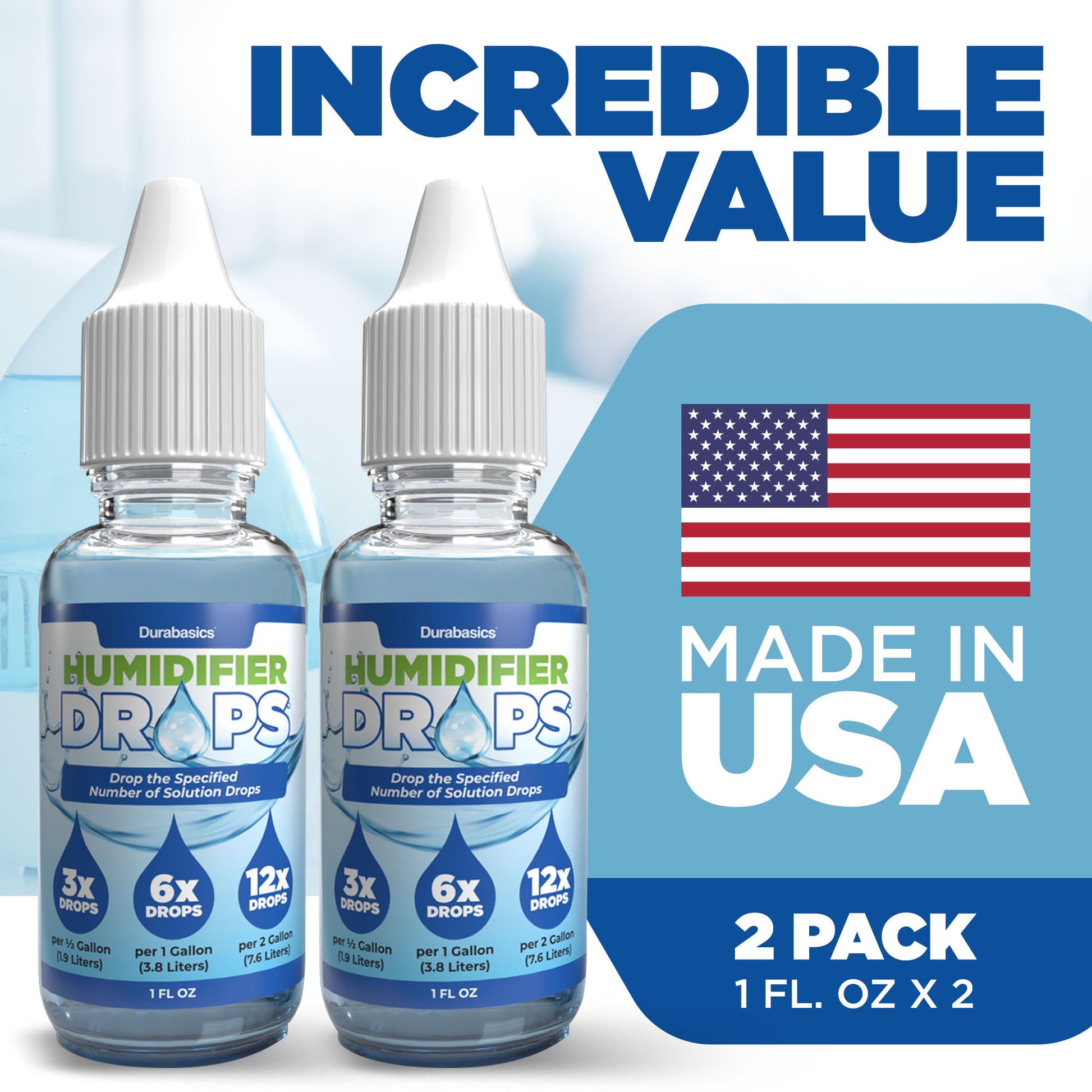 INCREDIBLE VALUE

Durabasics

HUMIDIFIER DROPS

Drop the Specified Number of Solution Drops

3x DROPS per ½ Gallon (1.9 Liters)

6x DROPS per 1 Gallon (3.8 Liters)

12x DROPS per 2 Gallon (7.6 Liters)

1 FL OZ

Durabasics

HUMIDIFIER DROPS

Drop the Specified Number of Solution Drops

3x DROPS per ½ Gallon (1.9 Liters)

6x DROPS per 1 Gallon (3.8 Liters)

12x DROPS per 2 Gallon (7.6 Liters)

1 FL OZ

MADE IN USA

2 PACK
1 FL. OZ X 2