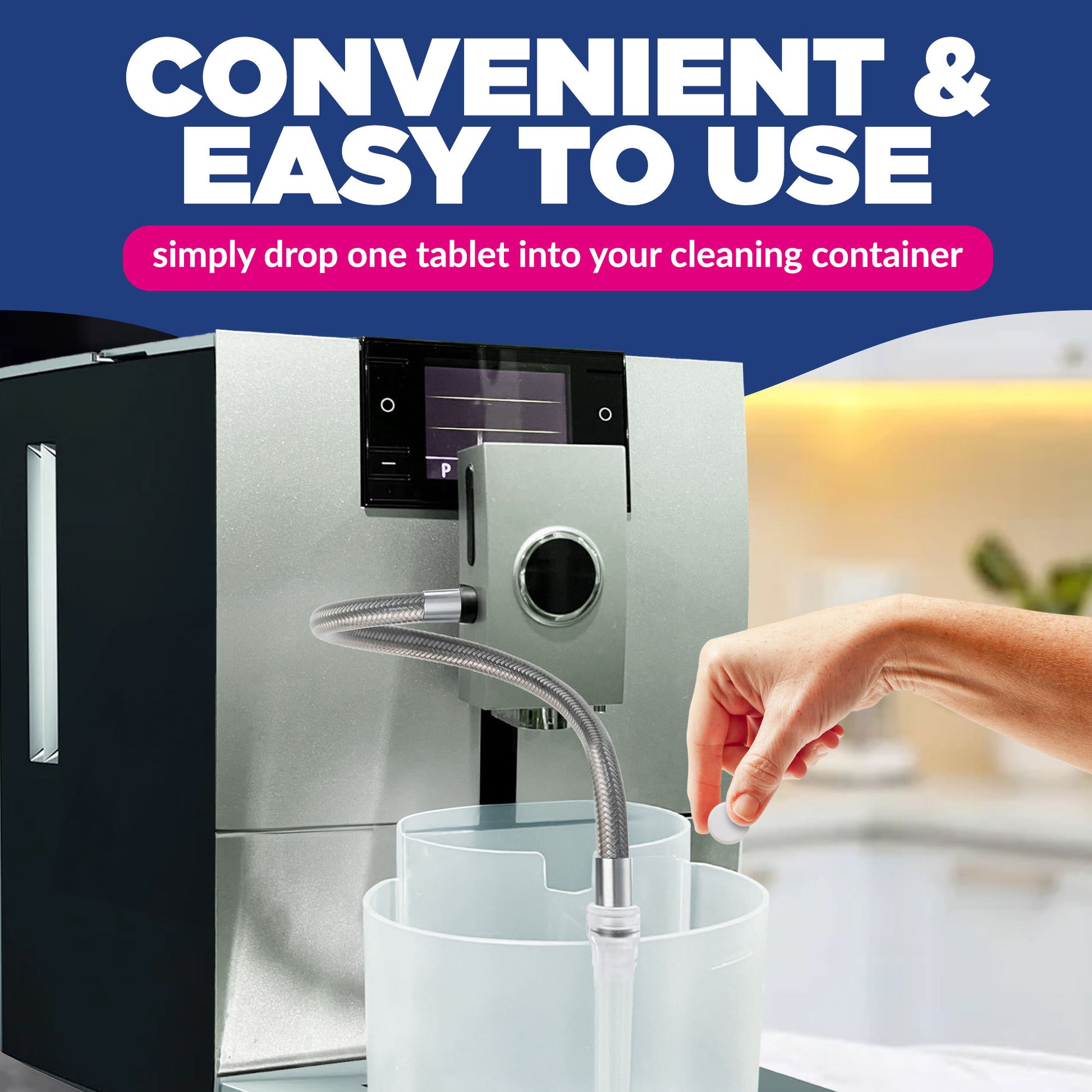 CONVENIENT & EASY TO USE

simply drop one tablet into your cleaning container

P