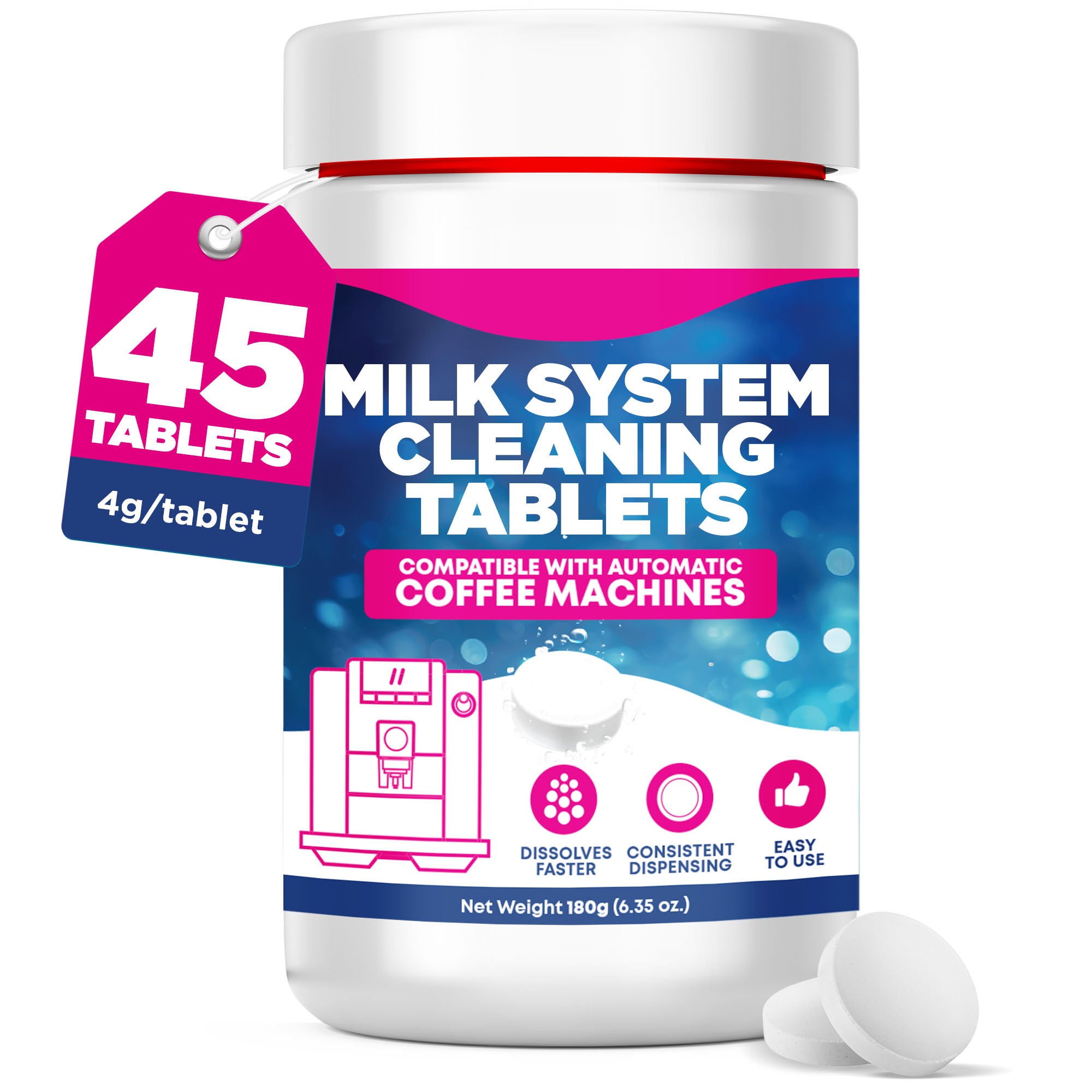 45
TABLETS
4g/tablet

MILK SYSTEM CLEANING TABLETS

COMPATIBLE WITH AUTOMATIC COFFEE MACHINES

DISSOLVES FASTER

CONSISTENT DISPENSING

EASY TO USE

Net Weight 180g (6.35 oz.)