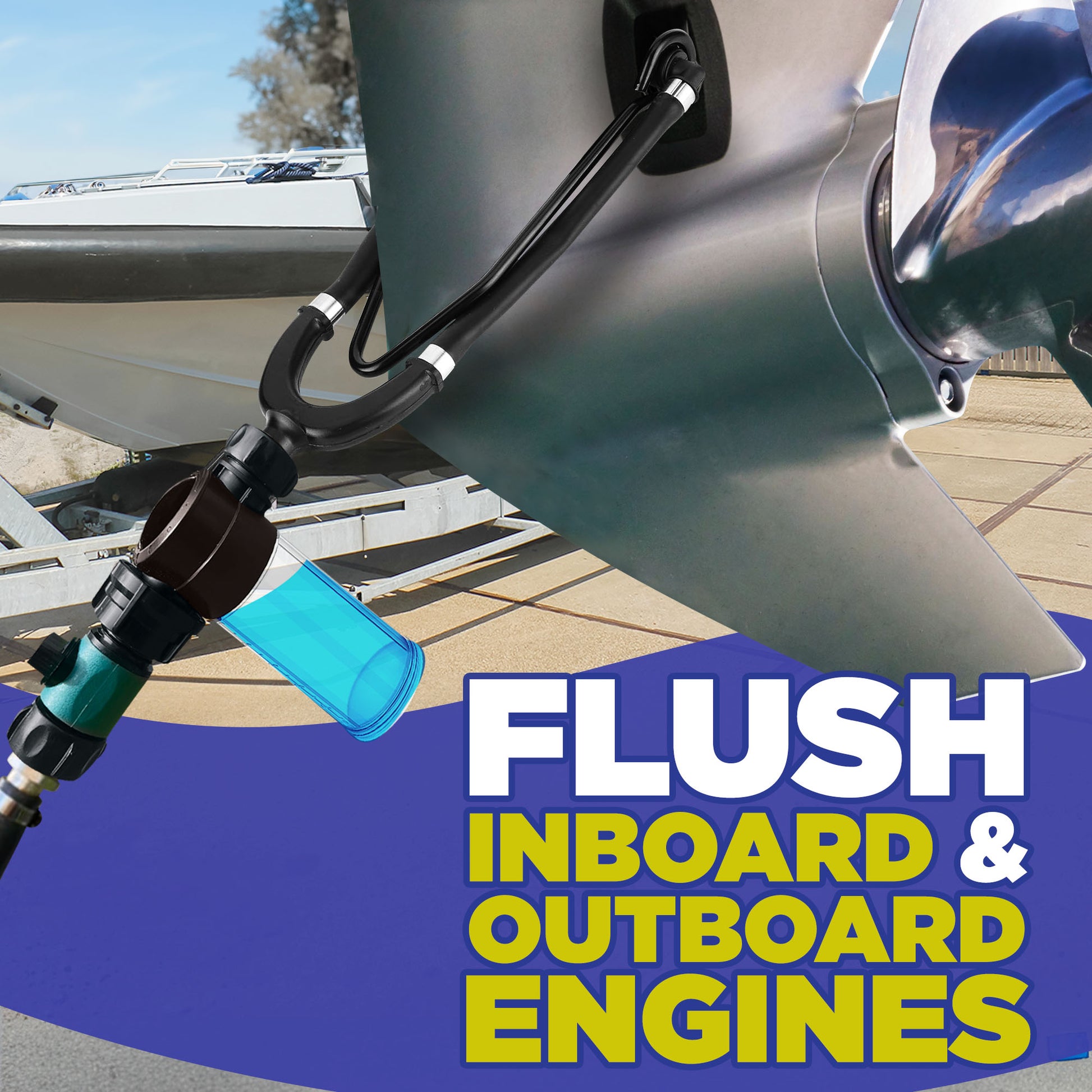 FLUSH
INBOARD &
OUTBOARD
ENGINES