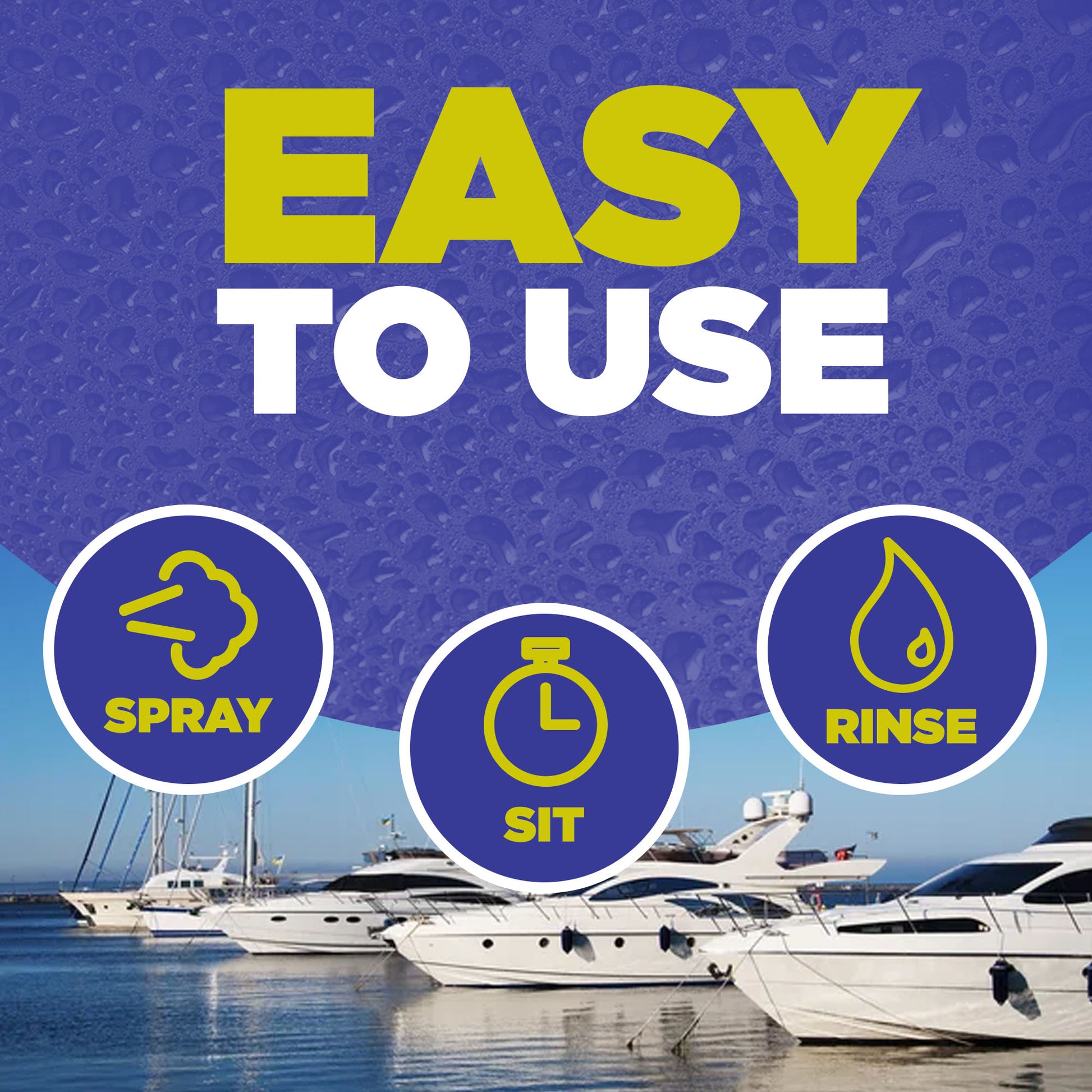 EASY
TO USE

SPRAY

SIT

RINSE