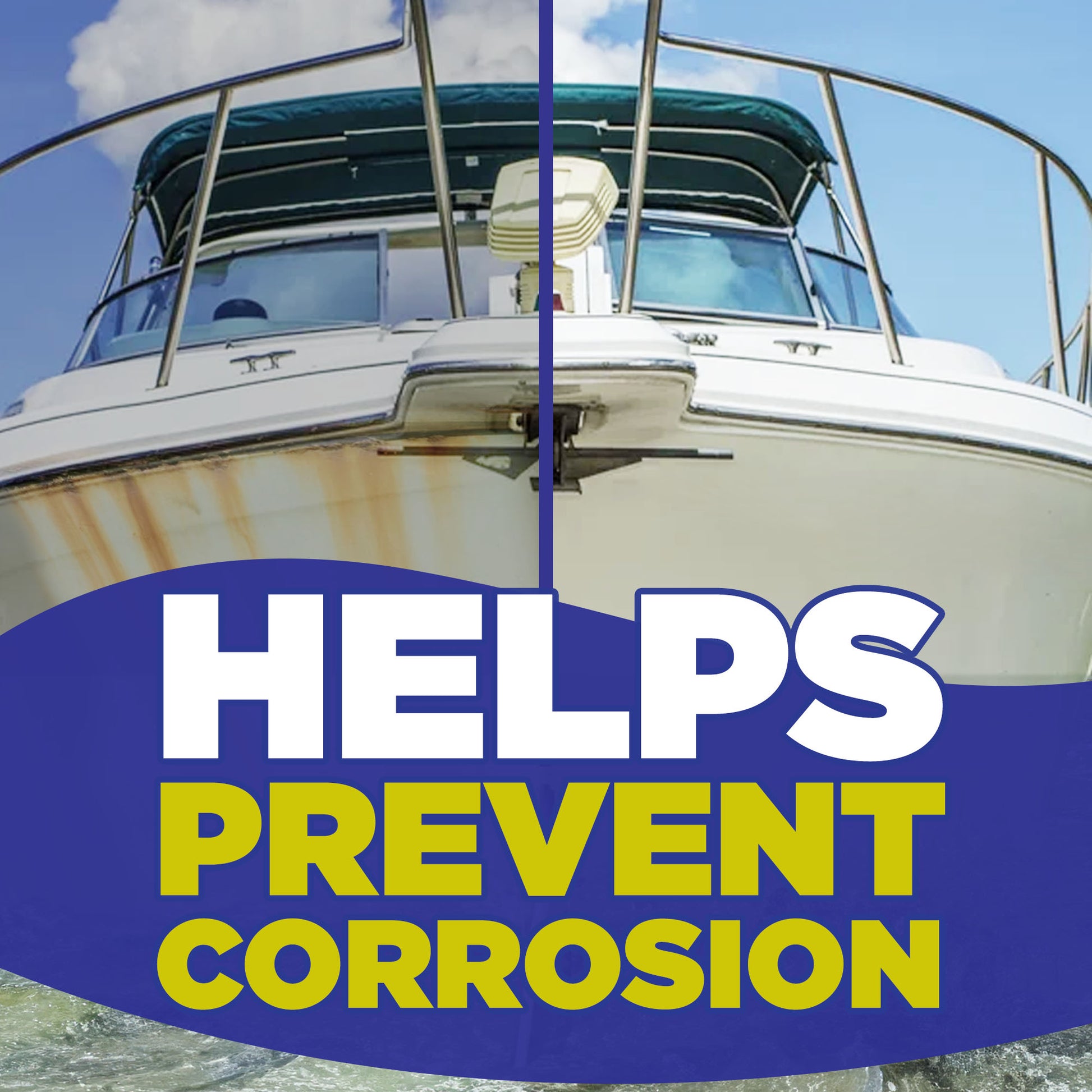 HELPS
PREVENT
CORROSION