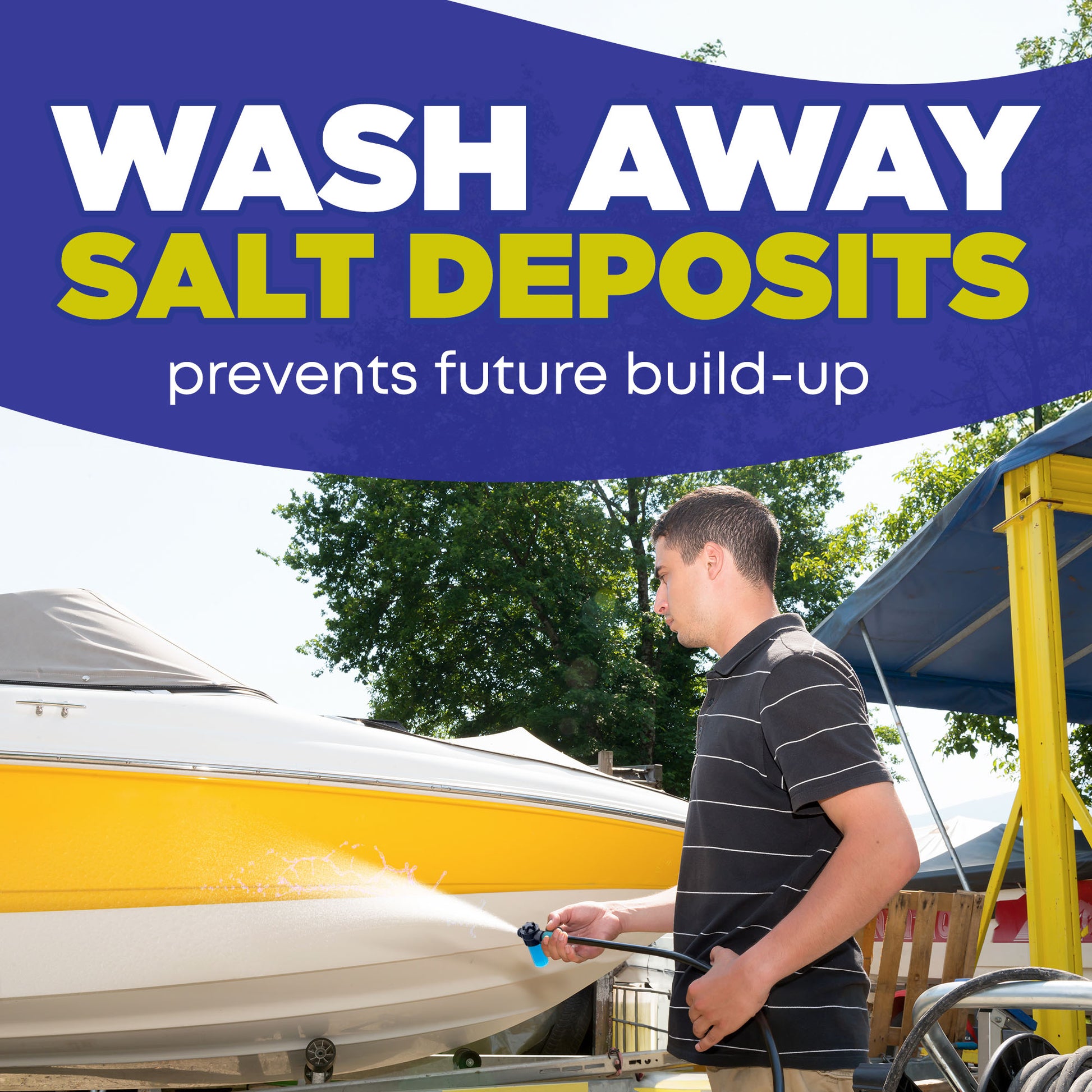 WASH AWAY
SALT DEPOSITS
prevents future build-up