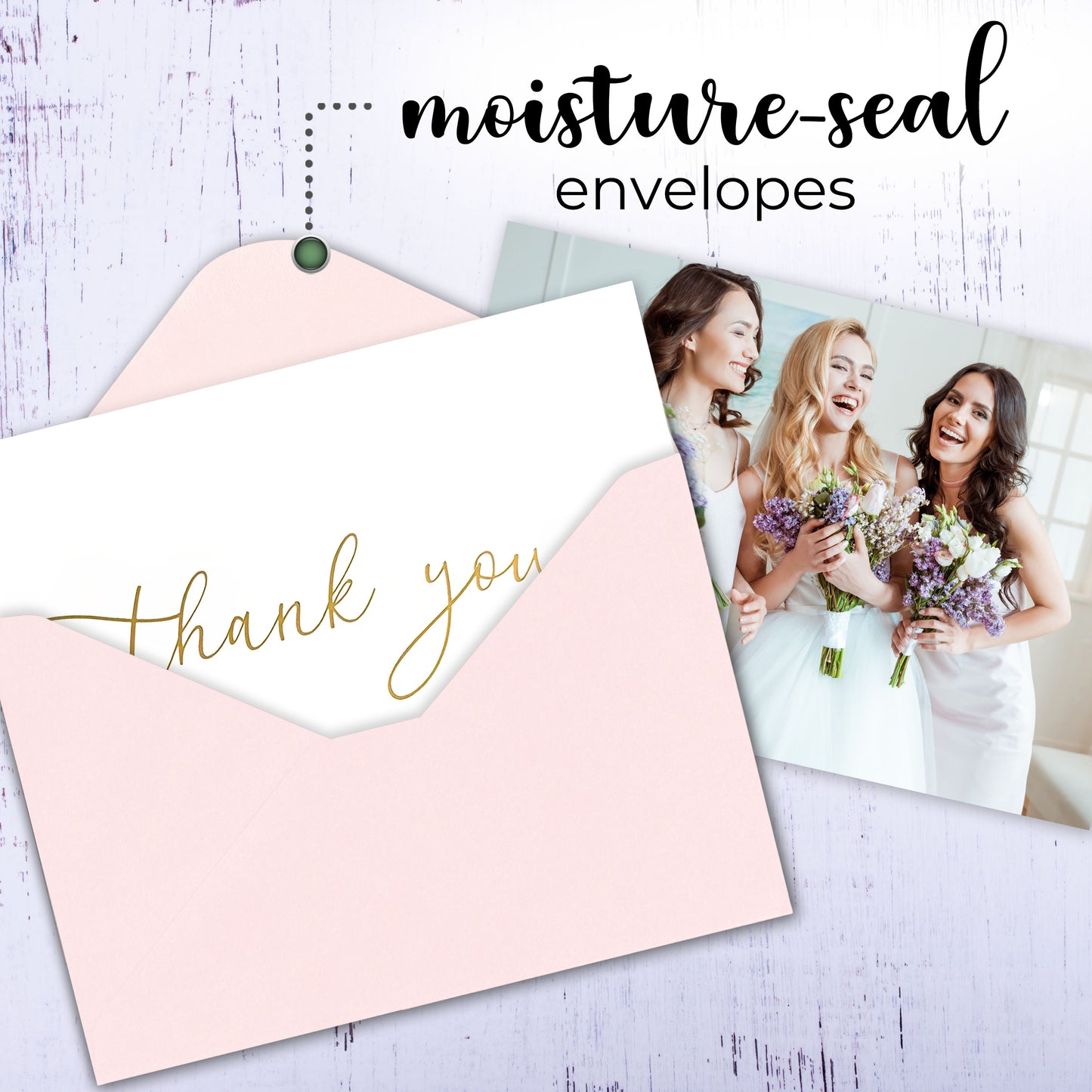 moisture-seal
envelopes

thank you