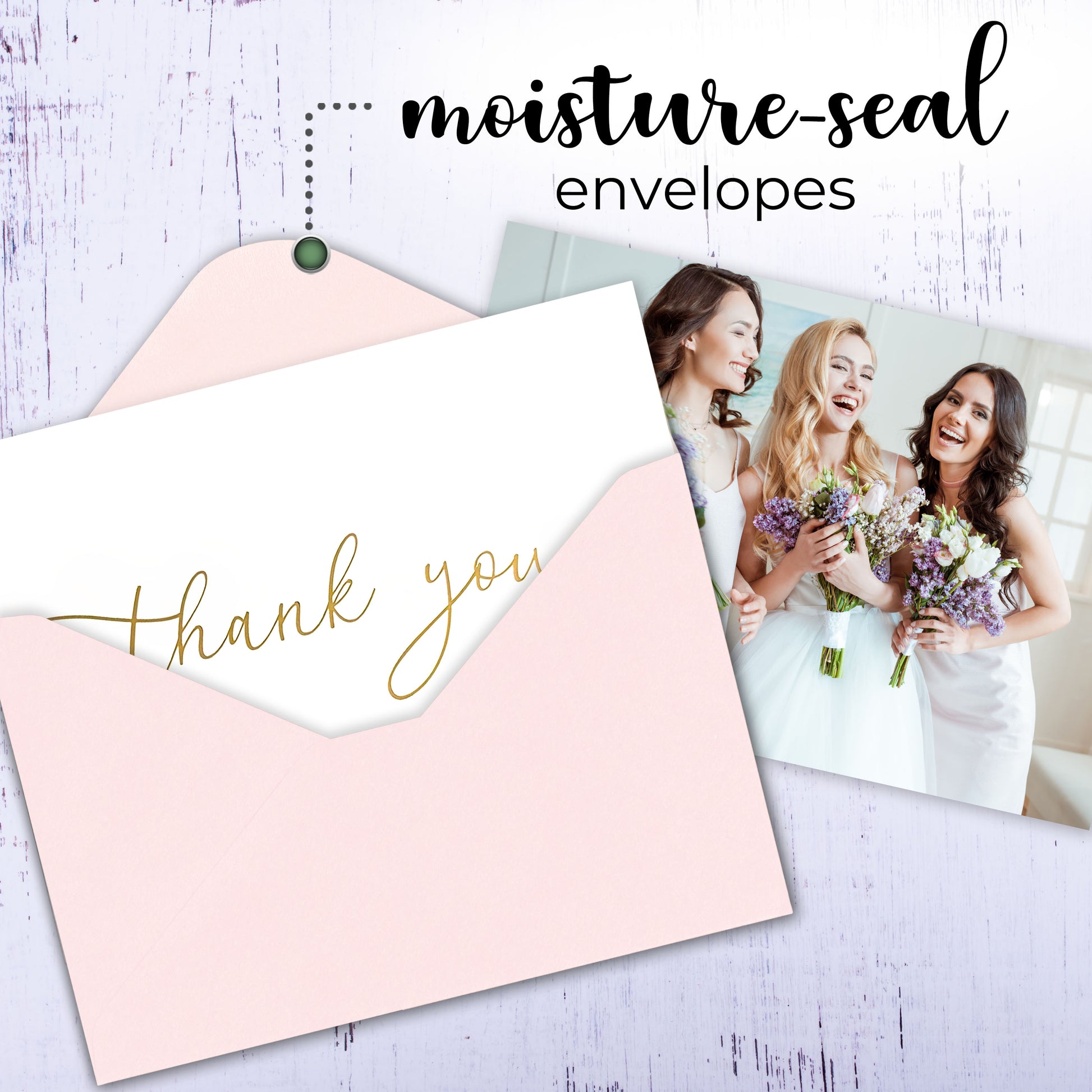 moisture-seal
envelopes

thank you