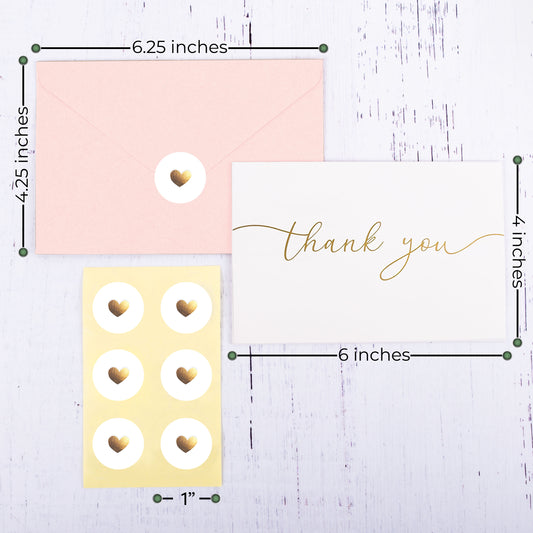 6.25 inches

4.25 inches

thank you

4 inches

6 inches

1”