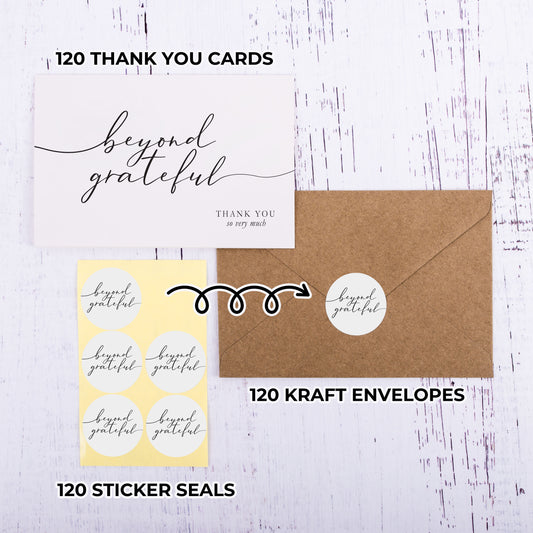 120 THANK YOU CARDS

beyond grateful

THANK YOU
so very much

beyond grateful

beyond grateful

beyond grateful

beyond grateful

beyond grateful

beyond grateful

120 KRAFT ENVELOPES

120 STICKER SEALS