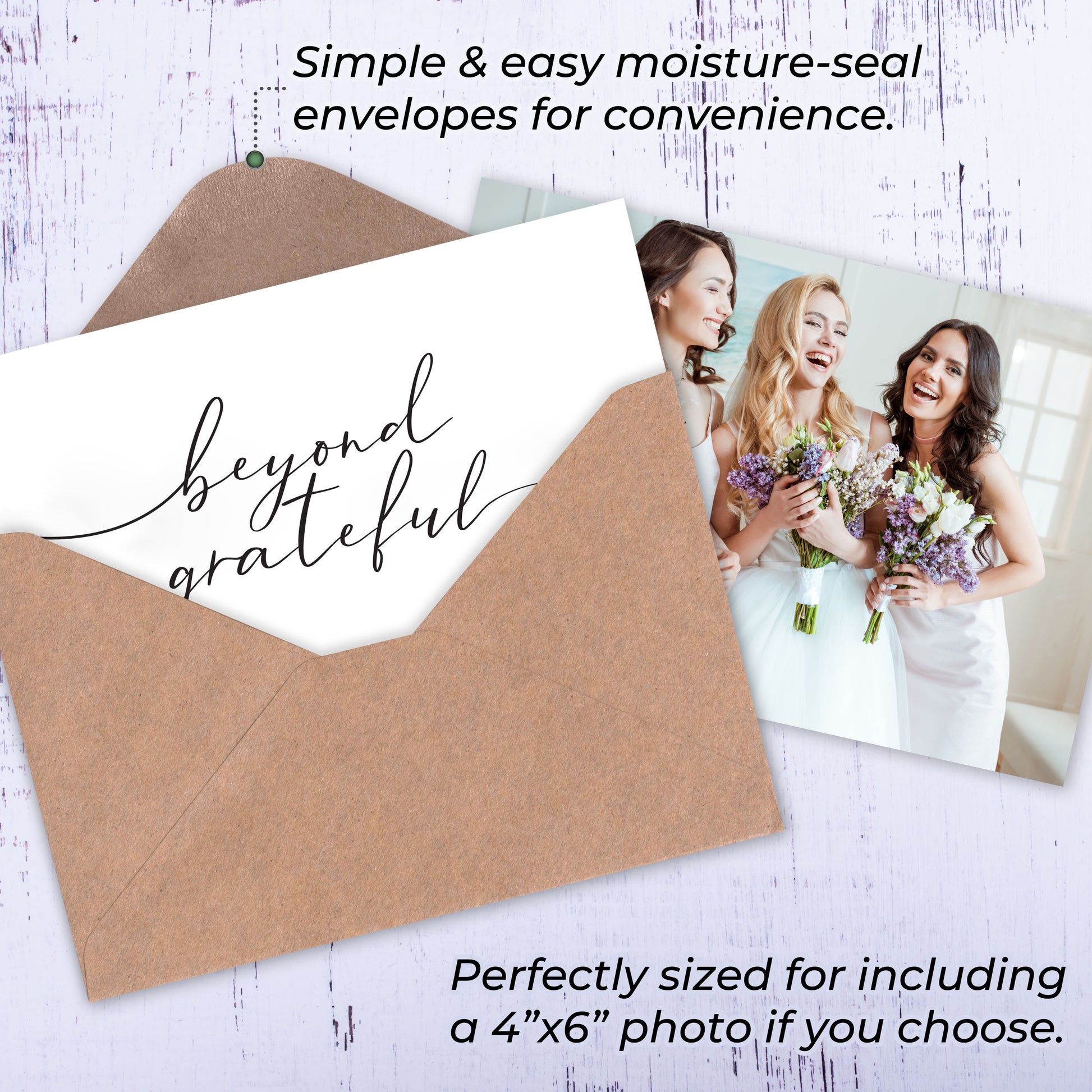 Simple & easy moisture-seal envelopes for convenience.

beyond grateful

Perfectly sized for including a 4”x6” photo if you choose.