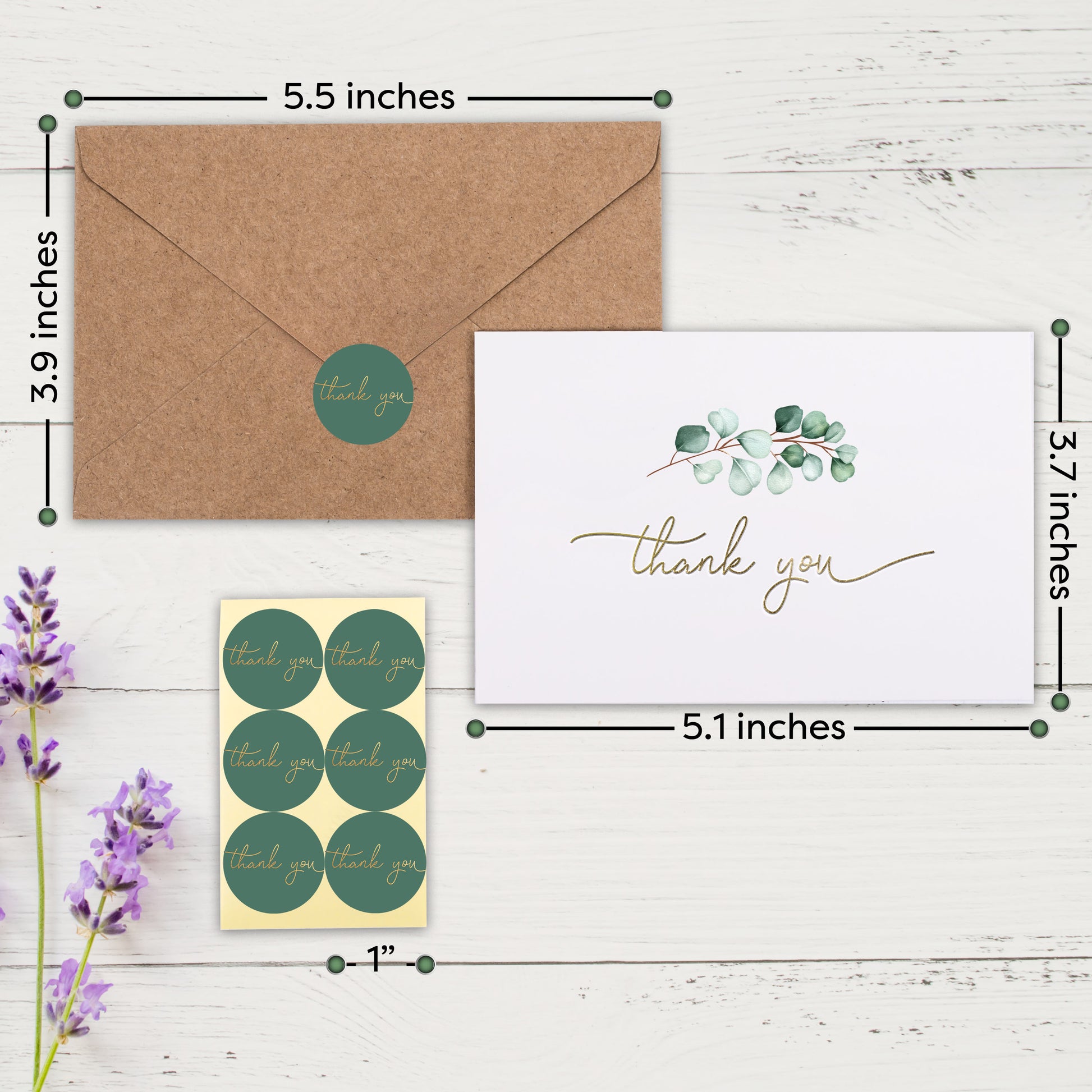 5.5 inches

3.9 inches

thank you

thank you

3.7 inches

5.1 inches

thank you

thank you

thank you

thank you

thank you

thank you

1”